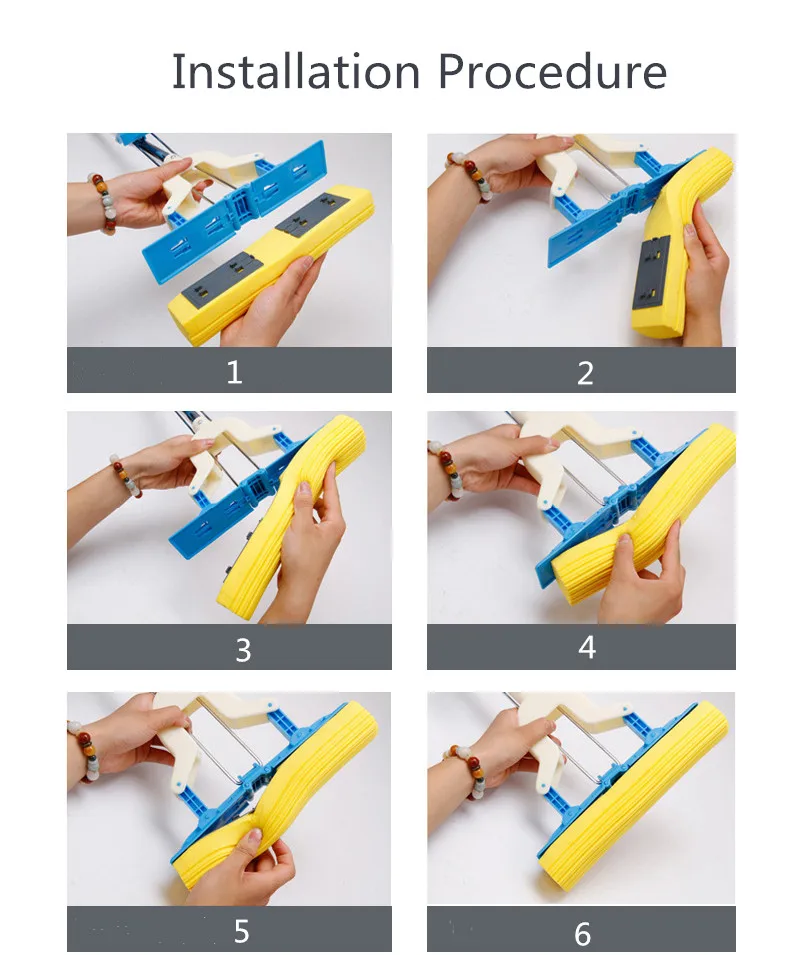 Installation Procedure

1

2

3

4

5

6