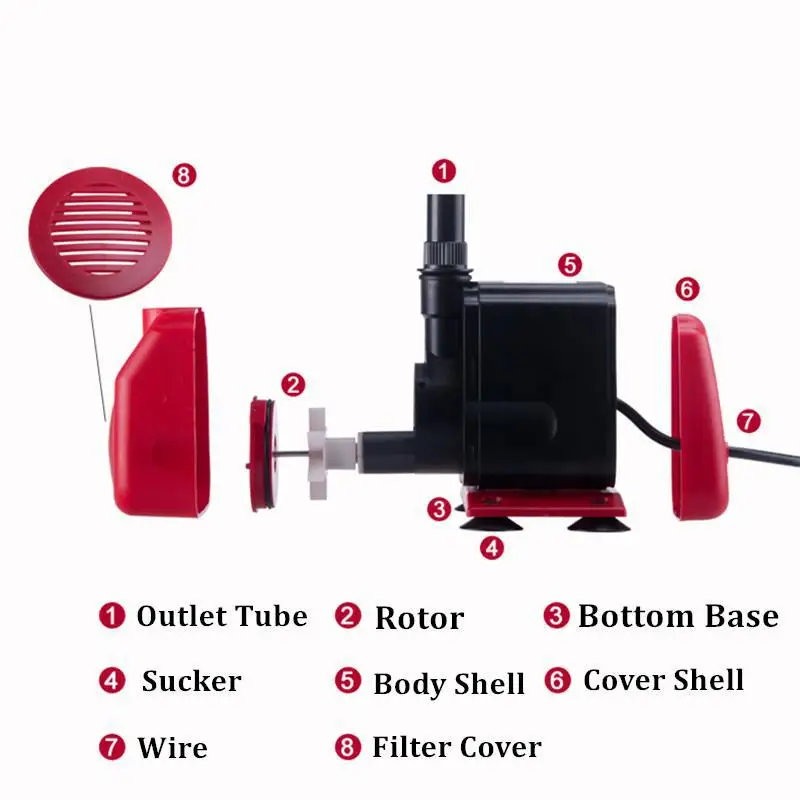 8

1

5

6

2

7

3

4

1 Outlet Tube 2 Rotor 3 Bottom Base

4 Sucker 5 Body Shell 6 Cover Shell

7 Wire 8 Filter Cover