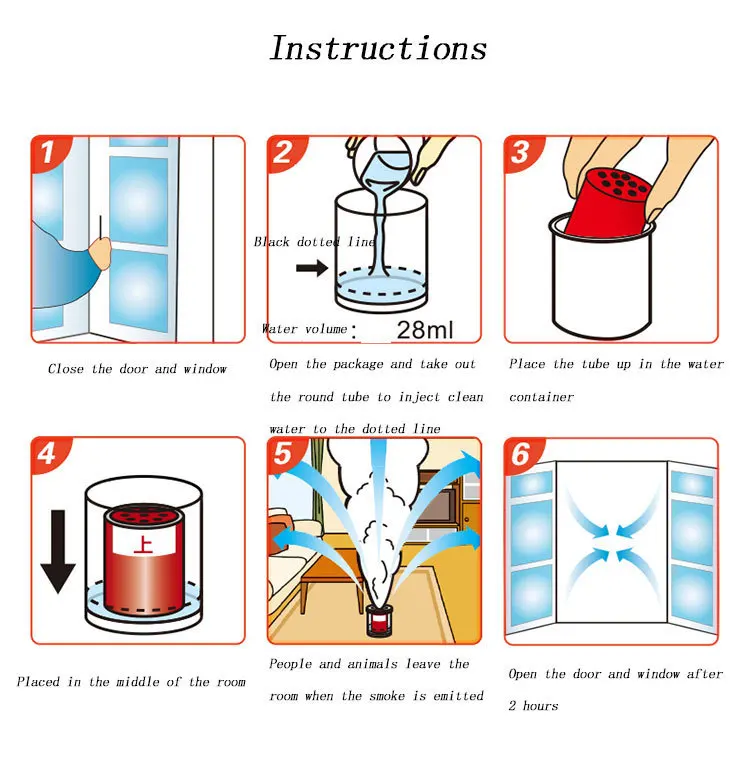 Instructions

1

Close the door and window

2

Black dotted line

Water volume: 28ml

Open the package and take out the round tube to inject clean water to the dotted line

3

Place the tube up in the water container

4

上

Placed in the middle of the room

5

People and animals leave the room when the smoke is emitted

6

Open the door and window after 2 hours