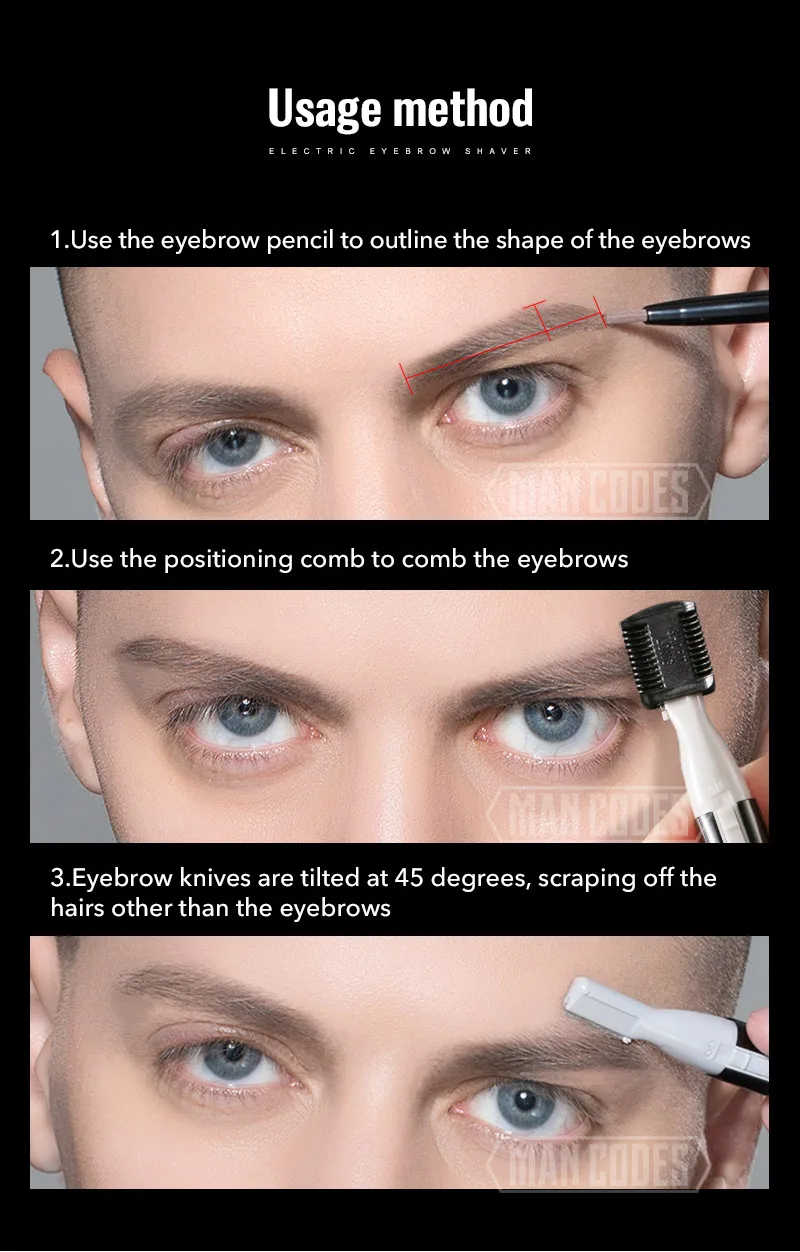 Usage method

ELECTRIC EYEBROW SHAVER

1.Use the eyebrow pencil to outline the shape of the eyebrows

MAN CODES

2.Use the positioning comb to comb the eyebrows

MAN CODES

3.Eyebrow knives are tilted at 45 degrees, scraping off the hairs other than the eyebrows

MAN CODES