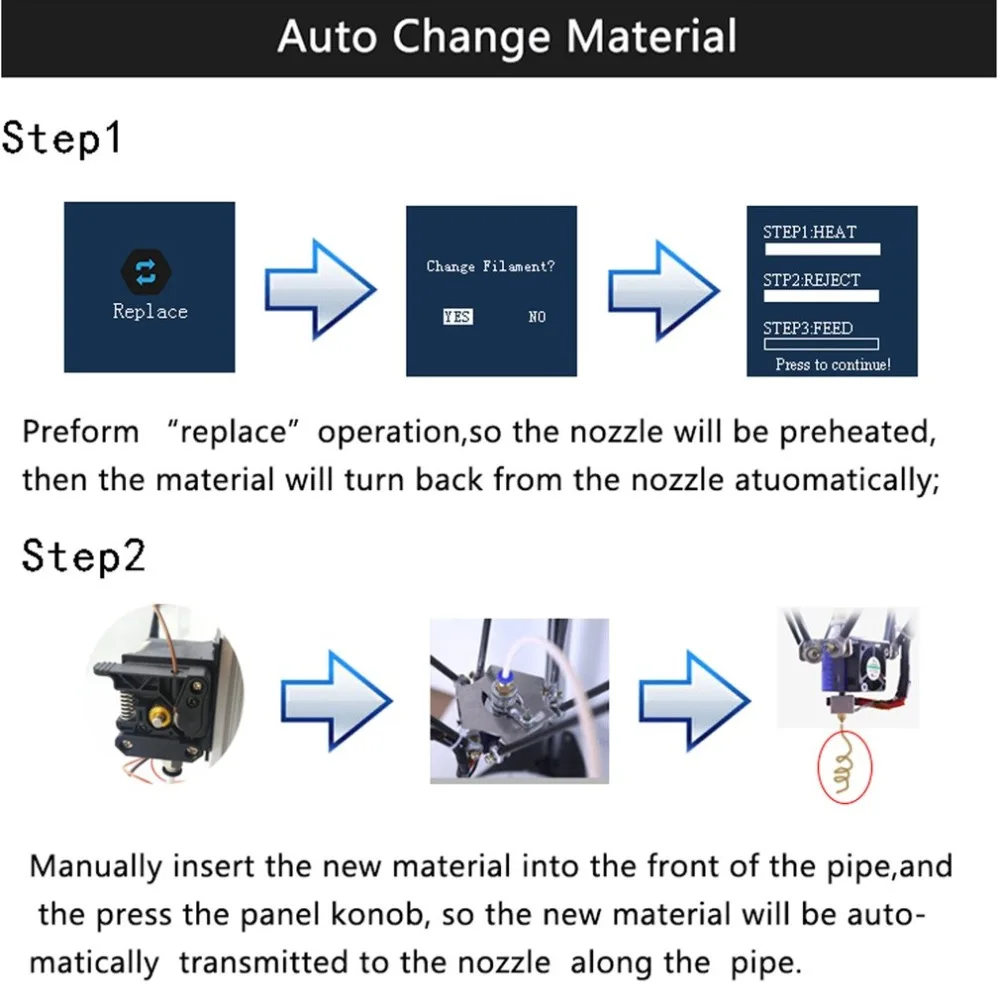 Auto Change Material

Step1

Replace

Change Filament?

YES NO

STEP1:HEAT

STP2:REJECT

STEP3:FEED

Press to continue!

Preform "replace" operation,so the nozzle will be preheated, then the material will turn back from the nozzle atuomatically;

Step2

Manually insert the new material into the front of the pipe,and the press the panel konob, so the new material will be automatically transmitted to the nozzle along the pipe.