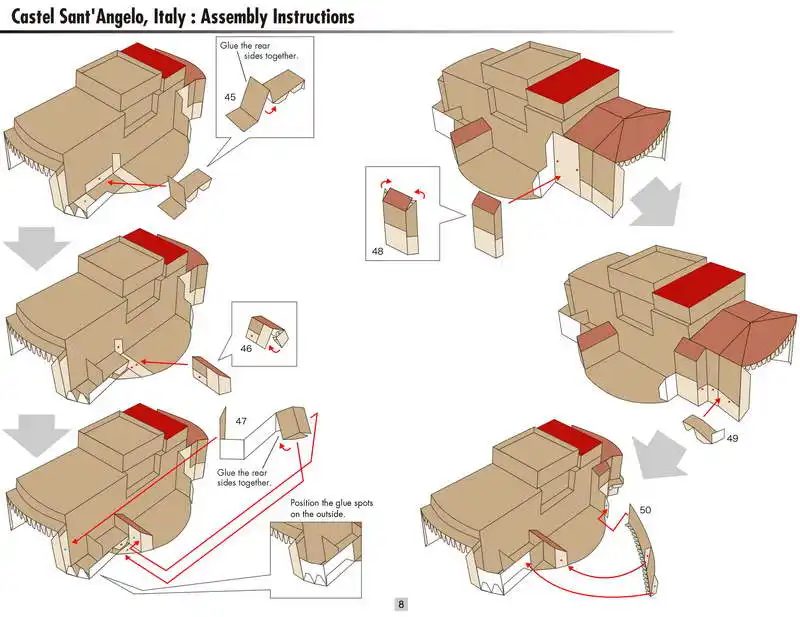 Castel Sant'Angelo, Italy : Assembly Instructions

Glue the rear sides together.

45

46

47

Glue the rear sides together.

Position the glue spots on the outside.

48

49

50

8