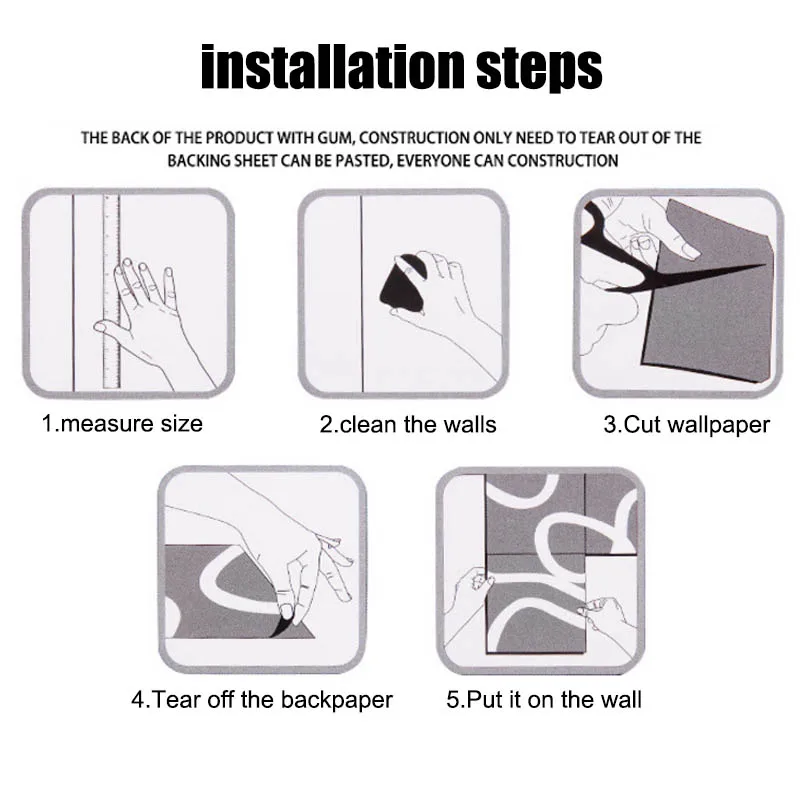 installation steps

THE BACK OF THE PRODUCT WITH GUM, CONSTRUCTION ONLY NEED TO TEAR OUT OF THE BACKING SHEET CAN BE PASTED, EVERYONE CAN CONSTRUCTION

1.measure size

2.clean the walls

3.Cut wallpaper

4.Tear off the backpaper

5.Put it on the wall