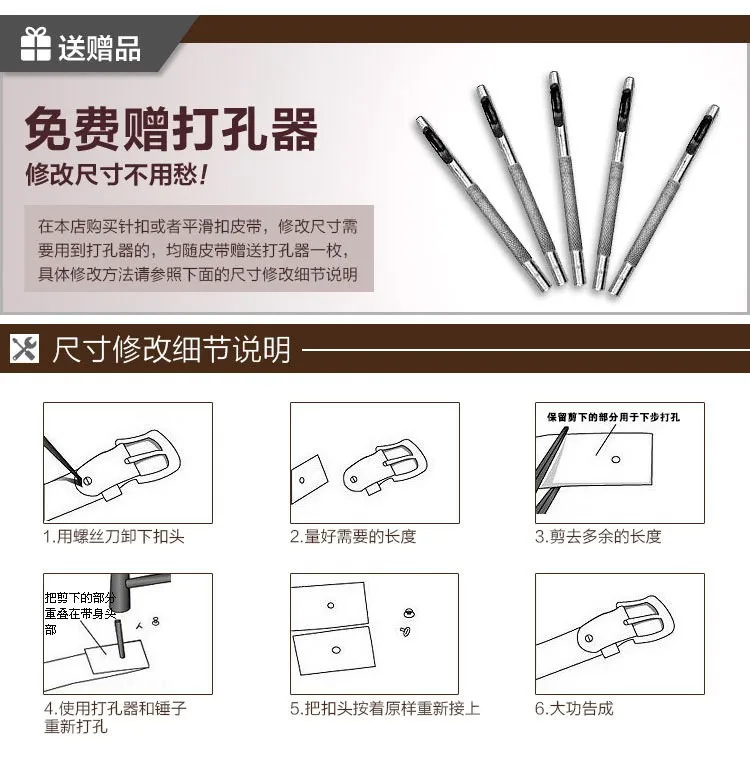 送赠品

免费赠打孔器
修改尺寸不用愁！

在本店购买针扣或者平滑扣皮带，修改尺寸需要用到打孔器的，均随皮带赠送打孔器一枚，具体修改方法请参照下面的尺寸修改细节说明

尺寸修改细节说明

1.用螺丝刀卸下扣头

2.量好需要的长度

保留剪下的部分用于下步打孔

3.剪去多余的长度

把剪下的部分重叠在带身头部

4.使用打孔器和锤子重新打孔

5.把扣头按着原样重新接上

6.大功告成