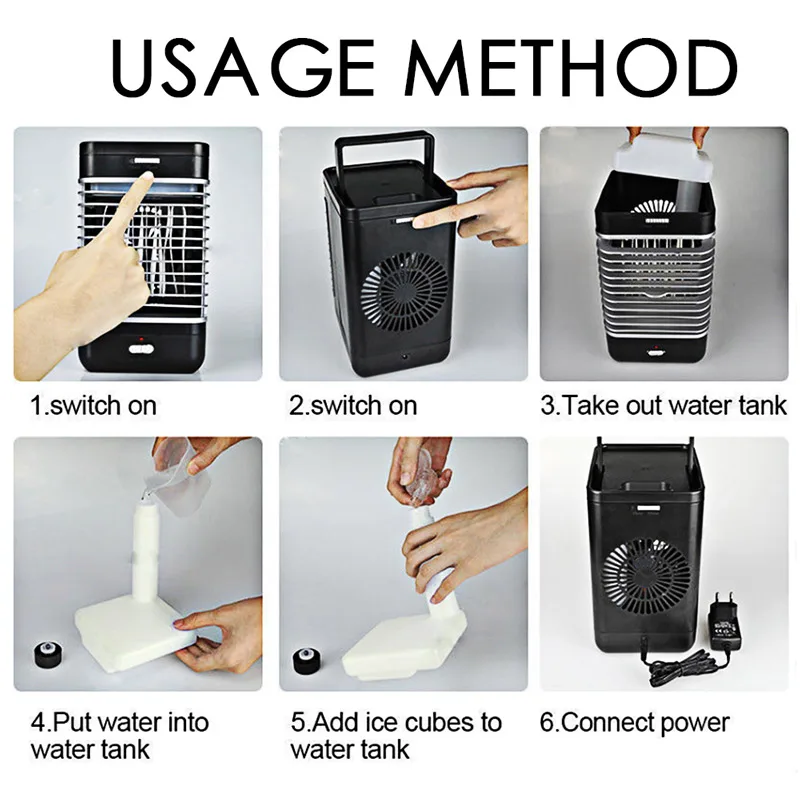 USAGE METHOD

1.switch on

2.switch on

3.Take out water tank

4.Put water into water tank

5.Add ice cubes to water tank

6.Connect power