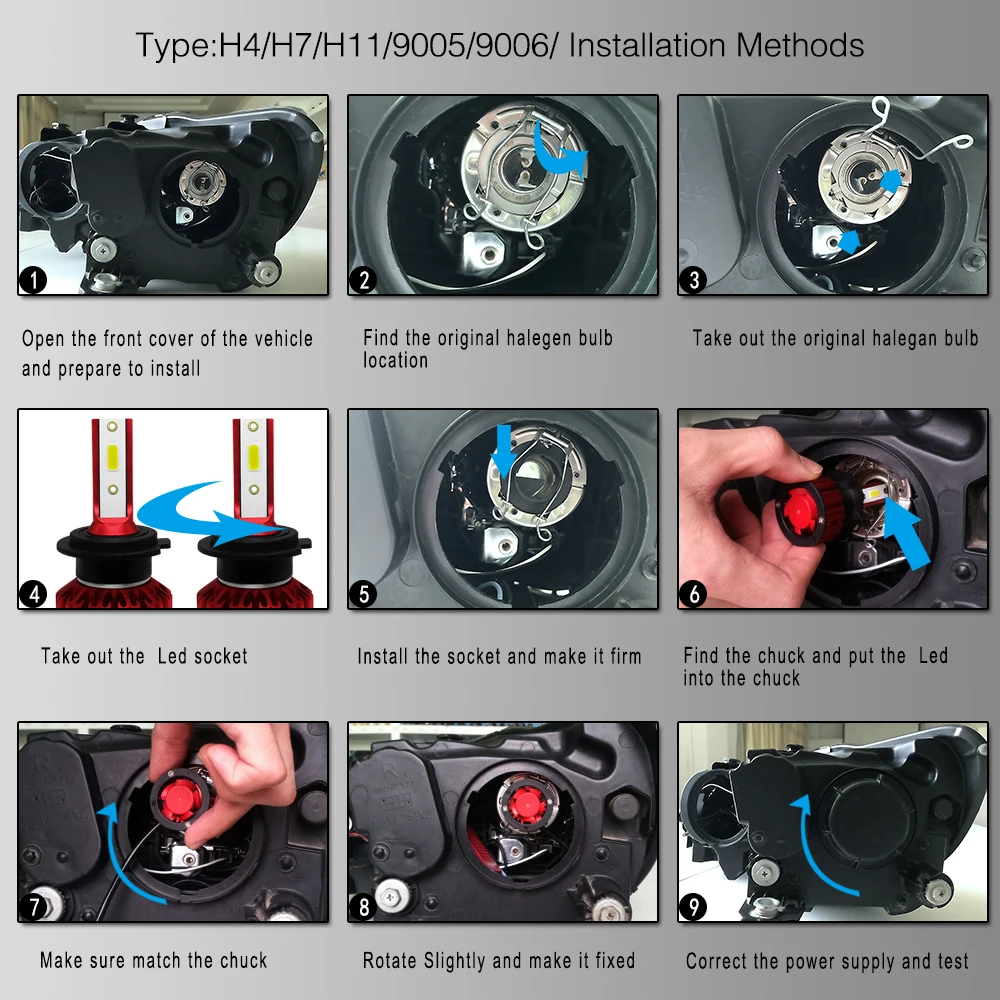 Type:H4/H7/H11/9005/9006/ Installation Methods

1

Open the front cover of the vehicle and prepare to install

2

Find the original halegen bulb location

3

Take out the original halegan bulb

4

Take out the Led socket

5

Install the socket and make it firm

6

Find the chuck and put the Led into the chuck

7

Make sure match the chuck

8

Rotate Slightly and make it fixed

9

Correct the power supply and test