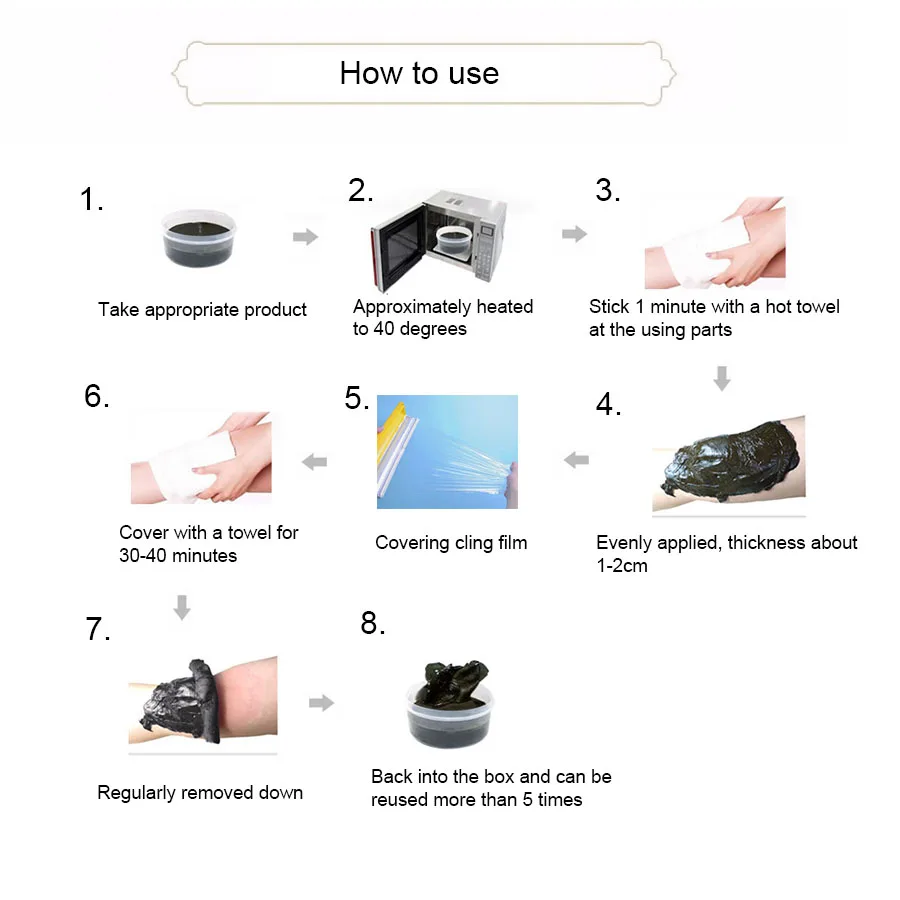 How to use

1.

Take appropriate product

2.

Approximately heated to 40 degrees

3.

Stick 1 minute with a hot towel at the using parts

4.

Evenly applied, thickness about 1-2cm

5.

Covering cling film

6.

Cover with a towel for 30-40 minutes

7.

Regularly removed down

8.

Back into the box and can be reused more than 5 times