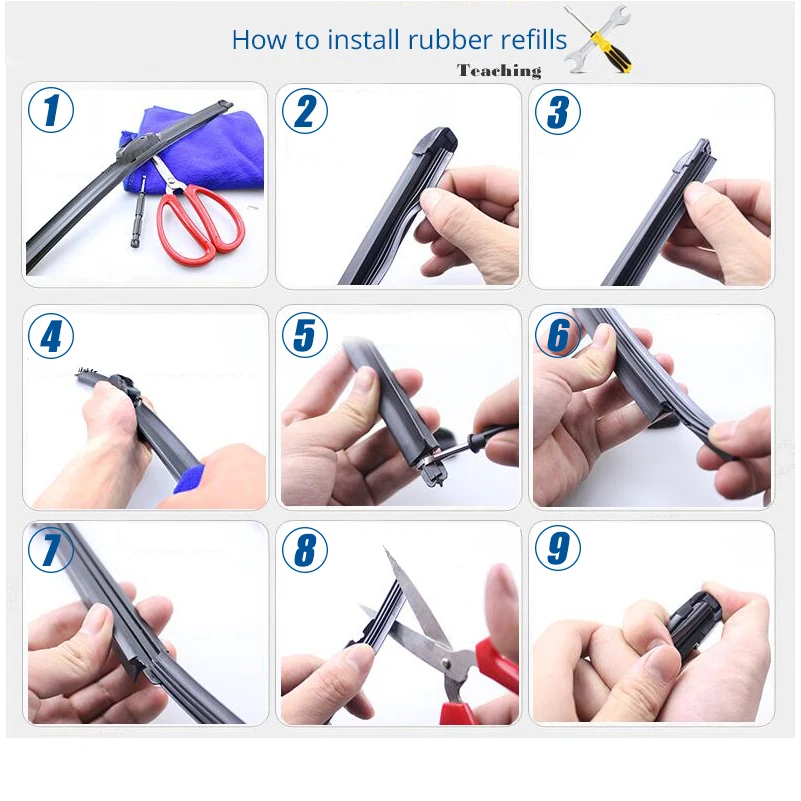 How to install rubber refills
Teaching

1

2

3

4

5

6

7

8

9