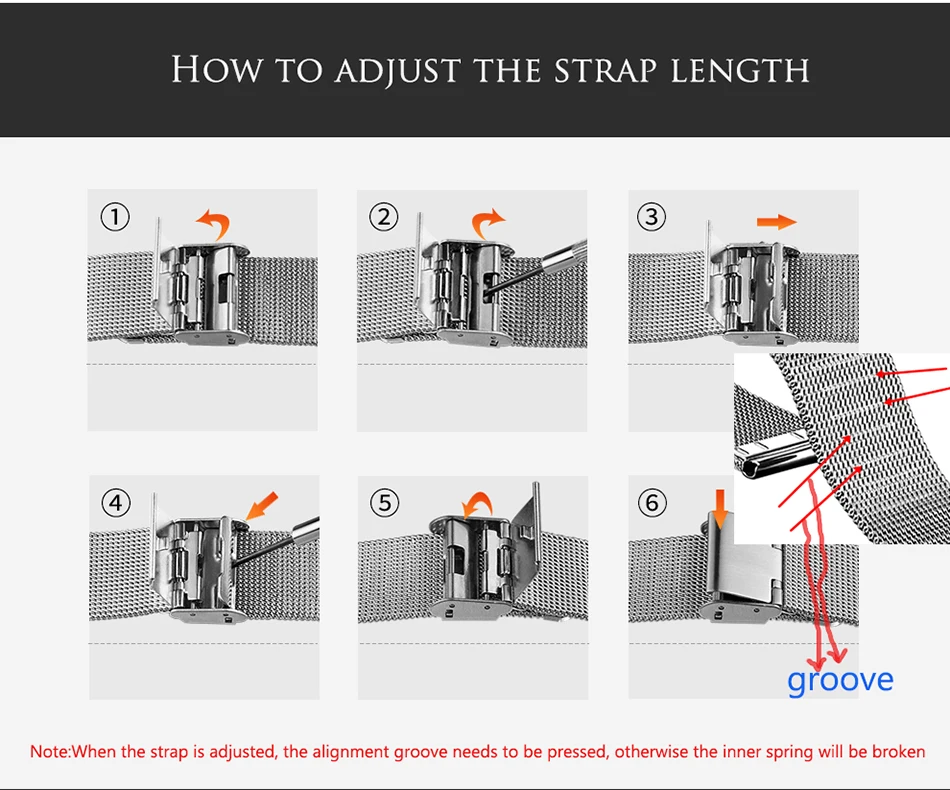 HOW TO ADJUST THE STRAP LENGTH

①

②

③

④

⑤

⑥

groove

Note:When the strap is adjusted, the alignment groove needs to be pressed, otherwise the inner spring will be broken