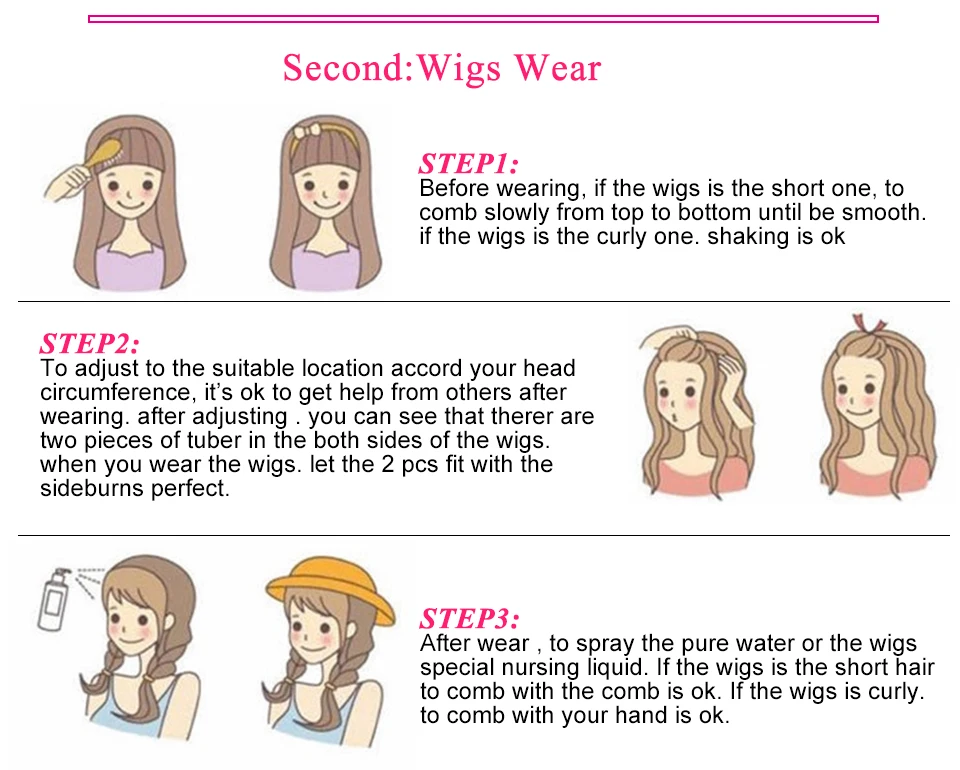 Second:Wigs Wear

STEP1:
Before wearing, if the wigs is the short one, to comb slowly from top to bottom until be smooth. if the wigs is the curly one. shaking is ok

STEP2:
To adjust to the suitable location accord your head circumference, it's ok to get help from others after wearing. after adjusting . you can see that therer are two pieces of tuber in the both sides of the wigs. when you wear the wigs. let the 2 pcs fit with the sideburns perfect.

STEP3:
After wear , to spray the pure water or the wigs special nursing liquid. If the wigs is the short hair to comb with the comb is ok. If the wigs is curly. to comb with your hand is ok.