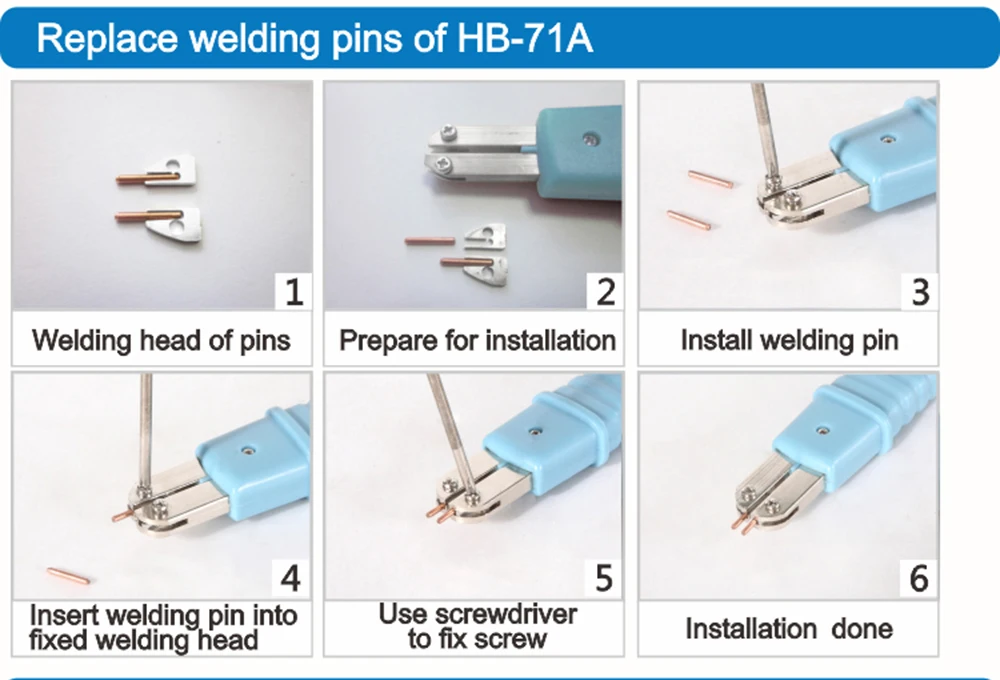 Replace welding pins of HB-71A

1
Welding head of pins

2
Prepare for installation

3
Install welding pin

4
Insert welding pin into fixed welding head

5
Use screwdriver to fix screw

6
Installation done