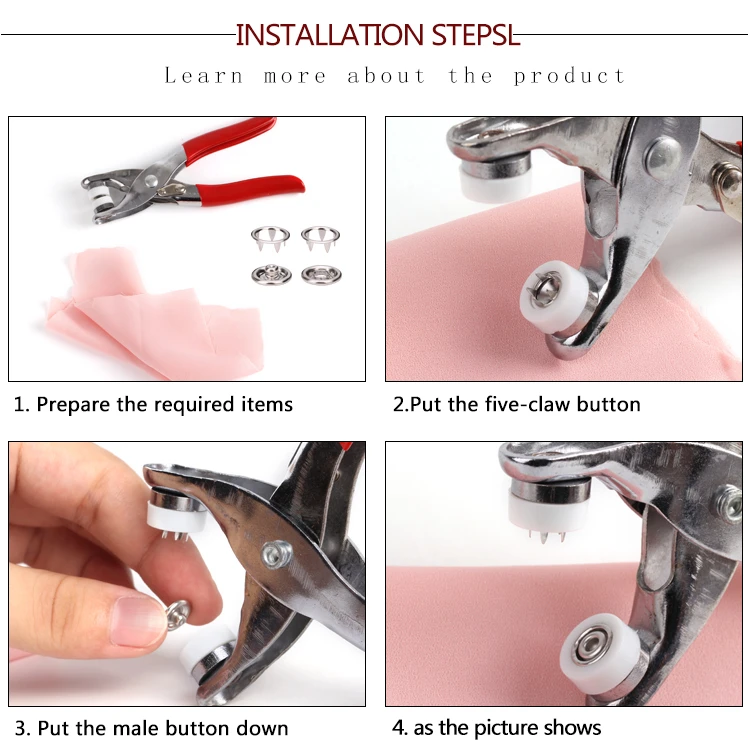 INSTALLATION STEPSL

Learn more about the product

1. Prepare the required items

2.Put the five-claw button

3. Put the male button down

4. as the picture shows