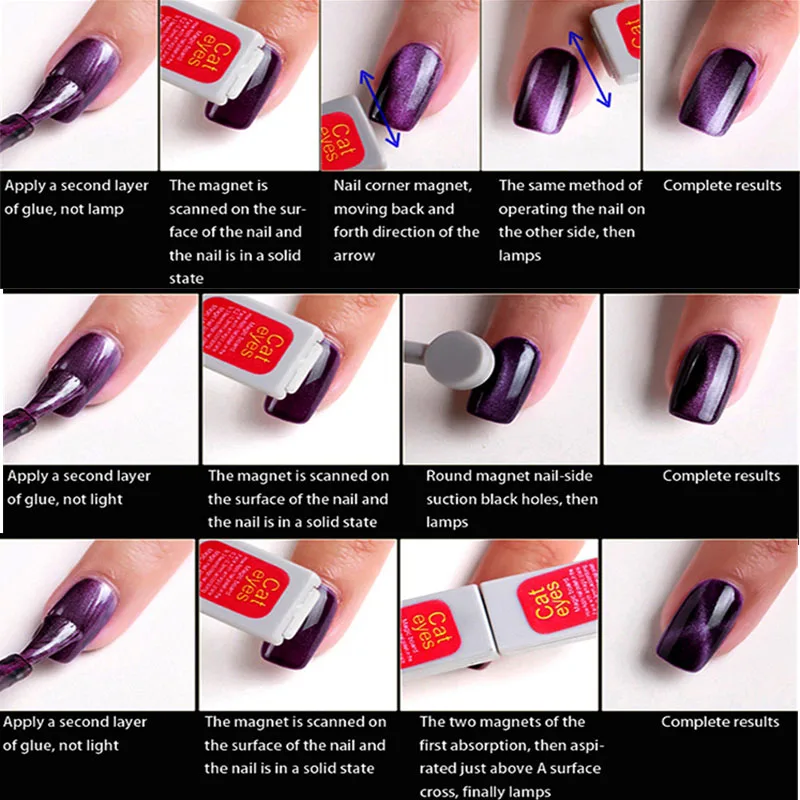 Cat eyes

Cat eyes

Cat eyes

Apply a second layer of glue, not lamp

The magnet is scanned on the surface of the nail and the nail is in a solid state

Nail corner magnet, moving back and forth direction of the arrow

The same method of operating the nail on the other side, then lamps

Complete results

Cat eyes

Apply a second layer of glue, not light

The magnet is scanned on the surface of the nail and the nail is in a solid state

Round magnet nail-side suction black holes, then lamps

Complete results

Cat eyes

Cat eyes

Cat eyes

Apply a second layer of glue, not light

The magnet is scanned on the surface of the nail and the nail is in a solid state

The two magnets of the first absorption, then aspirated just above A surface cross, finally lamps

Complete results