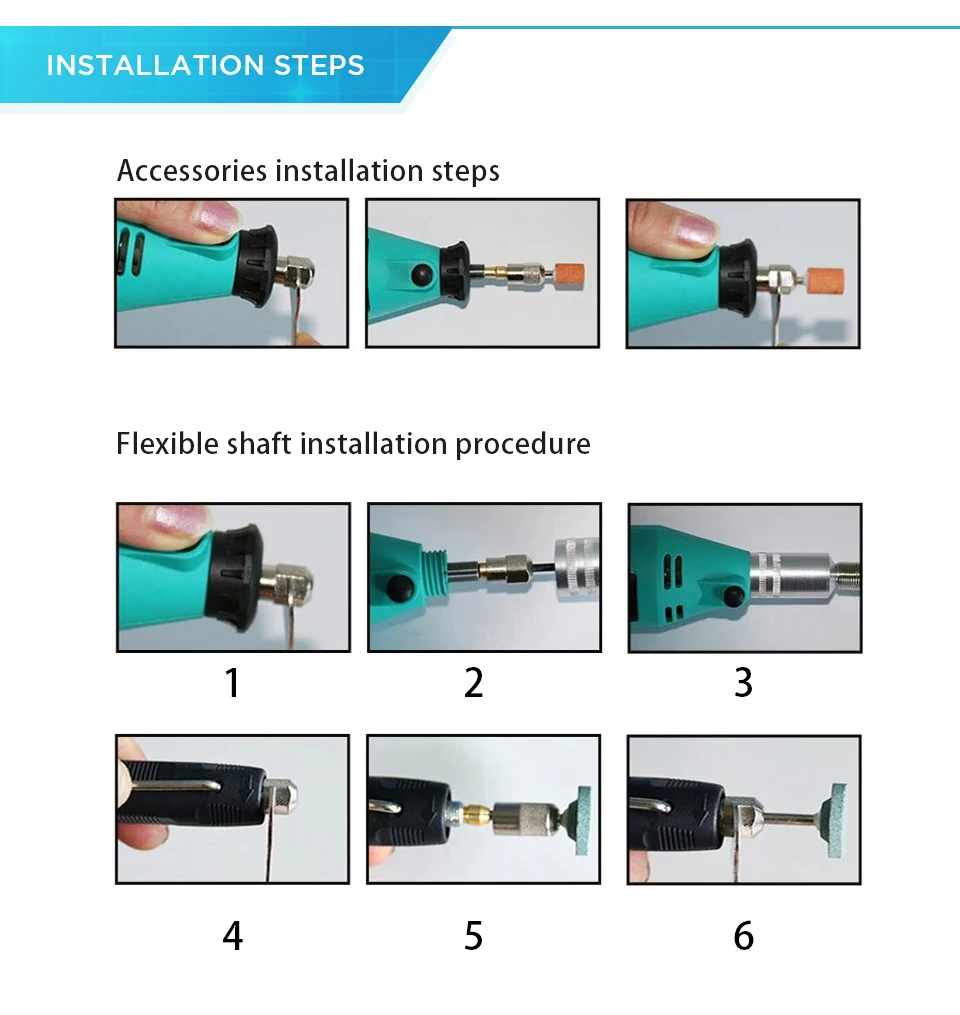 INSTALLATION STEPS

Accessories installation steps

Flexible shaft installation procedure

1

2

3

4

5

6