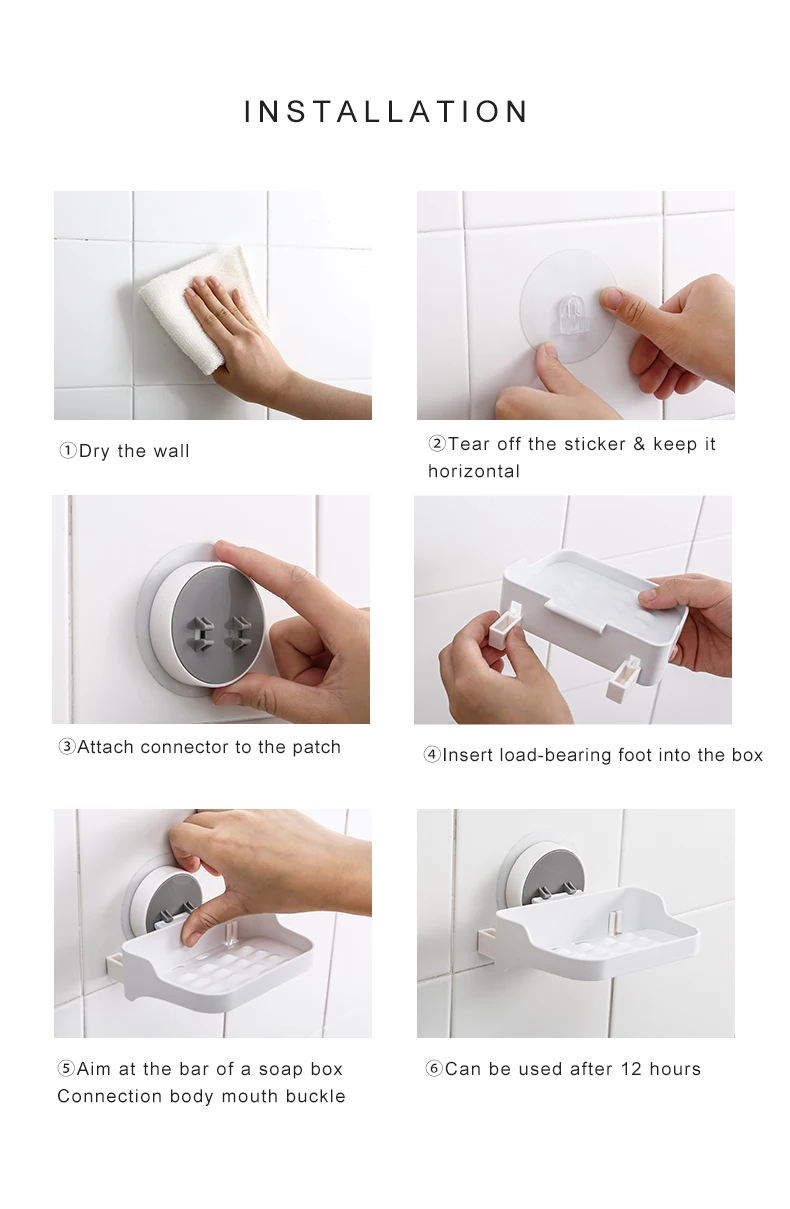 INSTALLATION

①Dry the wall

②Tear off the sticker & keep it horizontal

③Attach connector to the patch

④Insert load-bearing foot into the box

⑤Aim at the bar of a soap box
Connection body mouth buckle

⑥Can be used after 12 hours