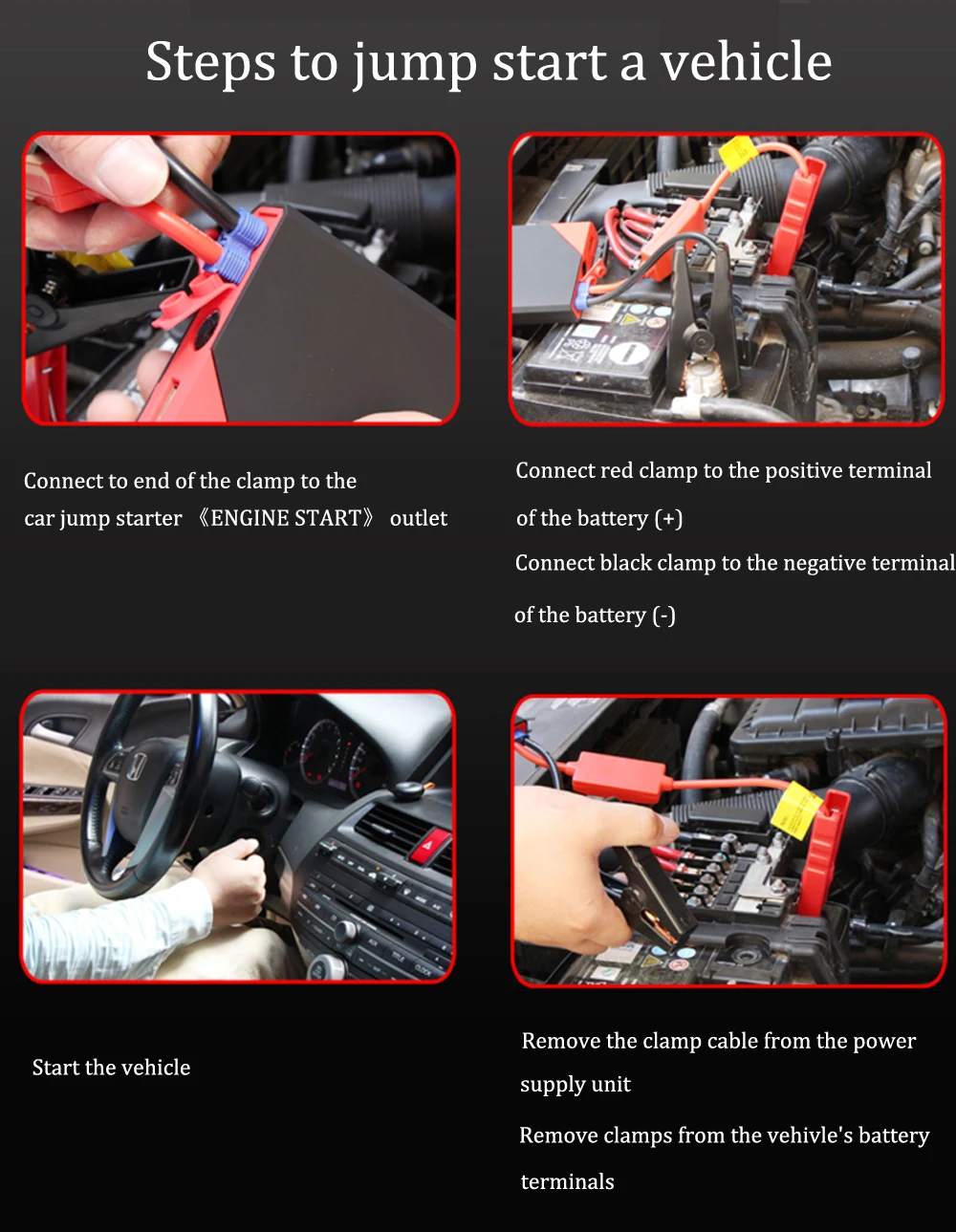 Steps to jump start a vehicle

Connect to end of the clamp to the car jump starter 《ENGINE START》 outlet

Connect red clamp to the positive terminal of the battery (+)

Connect black clamp to the negative terminal of the battery (-)

Start the vehicle

Remove the clamp cable from the power supply unit

Remove clamps from the vehivle's battery terminals