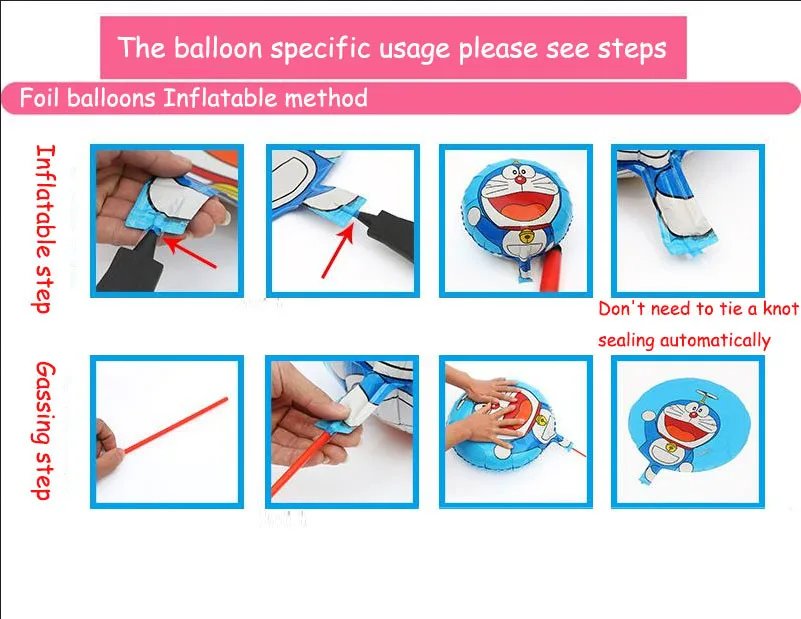 The balloon specific usage please see steps

Foil balloons Inflatable method

Inflatable step

Don't need to tie a knot sealing automatically

Gassing step