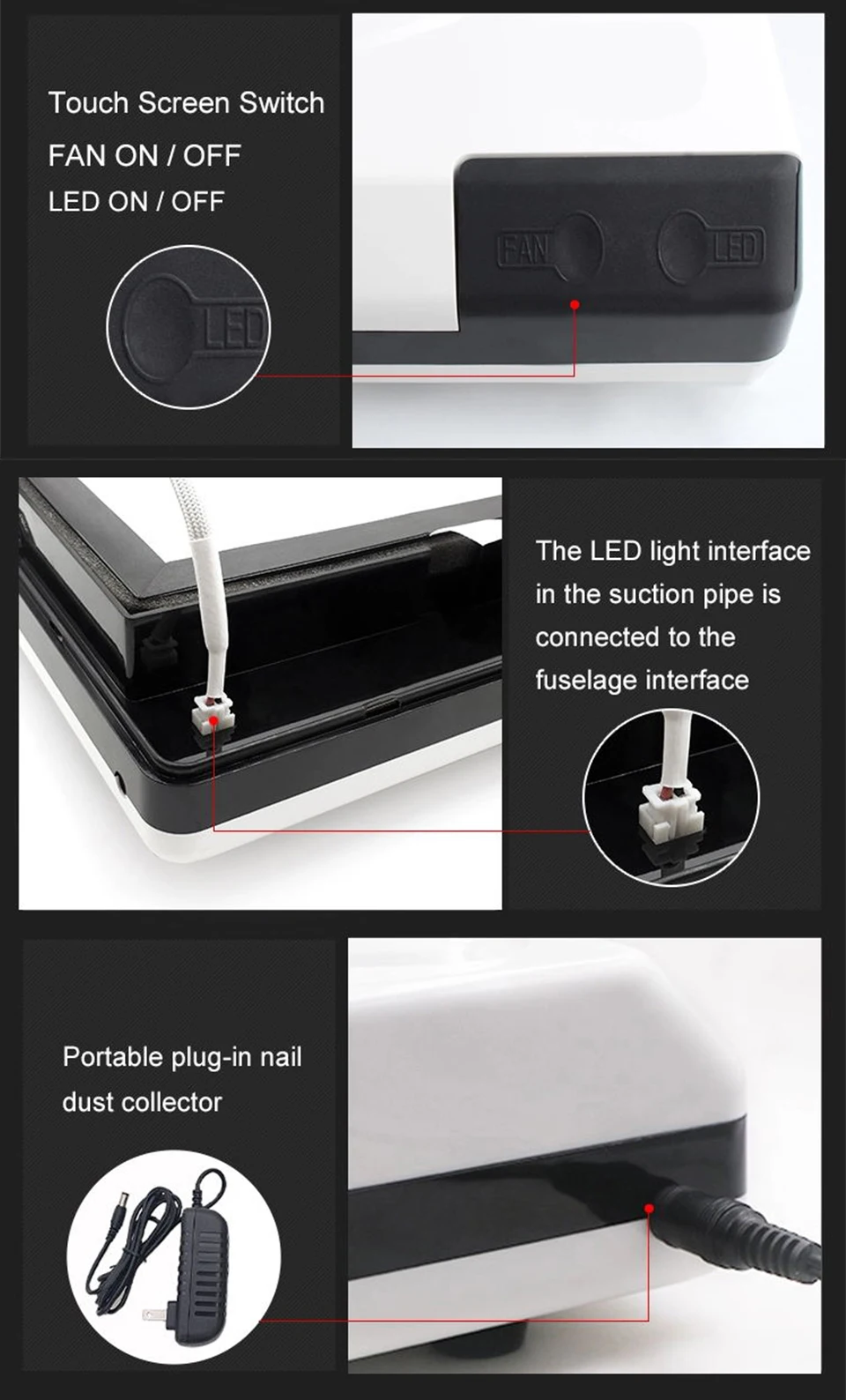 Touch Screen Switch
FAN ON / OFF
LED ON / OFF

LED

FAN LED

The LED light interface in the suction pipe is connected to the fuselage interface

Portable plug-in nail dust collector