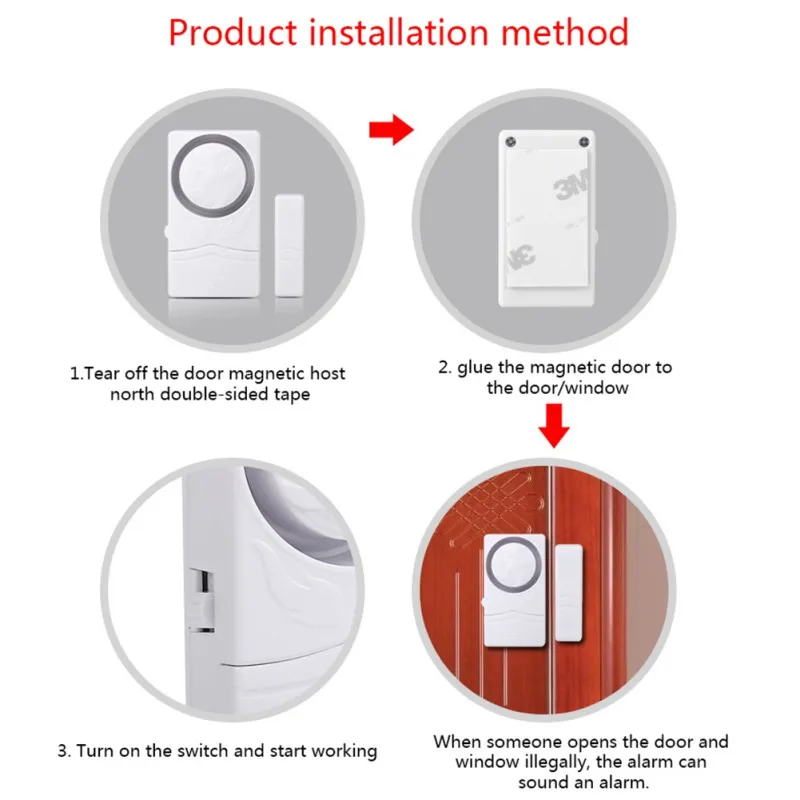 Product installation method

3M

3M

1.Tear off the door magnetic host north double-sided tape

2. glue the magnetic door to the door/window

3. Turn on the switch and start working

When someone opens the door and window illegally, the alarm can sound an alarm.