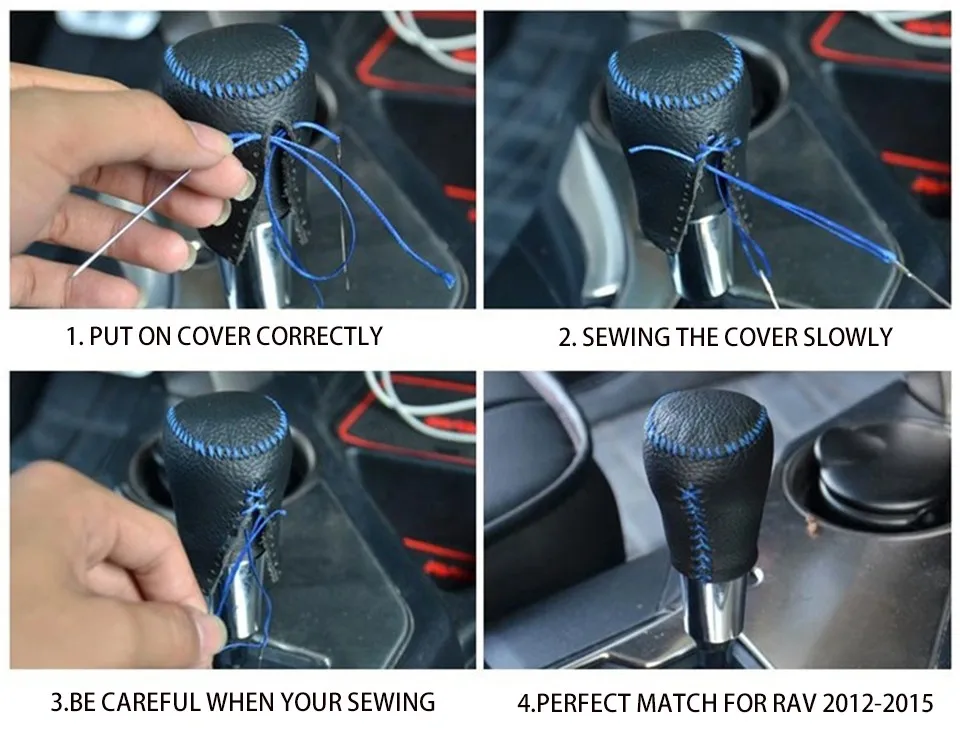 1. PUT ON COVER CORRECTLY

2. SEWING THE COVER SLOWLY

3.BE CAREFUL WHEN YOUR SEWING

4.PERFECT MATCH FOR RAV 2012-2015