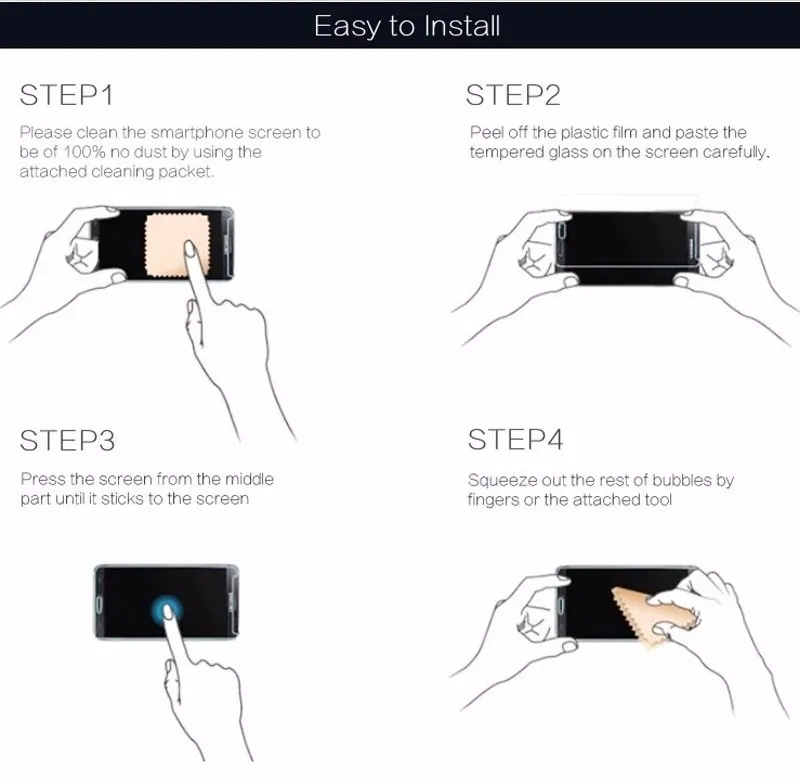 Easy to Install

STEP1

Please clean the smartphone screen to be of 100% no dust by using the attached cleaning packet.

STEP2

Peel off the plastic film and paste the tempered glass on the screen carefully.

STEP3

Press the screen from the middle part until it sticks to the screen

STEP4

Squeeze out the rest of bubbles by fingers or the attached tool