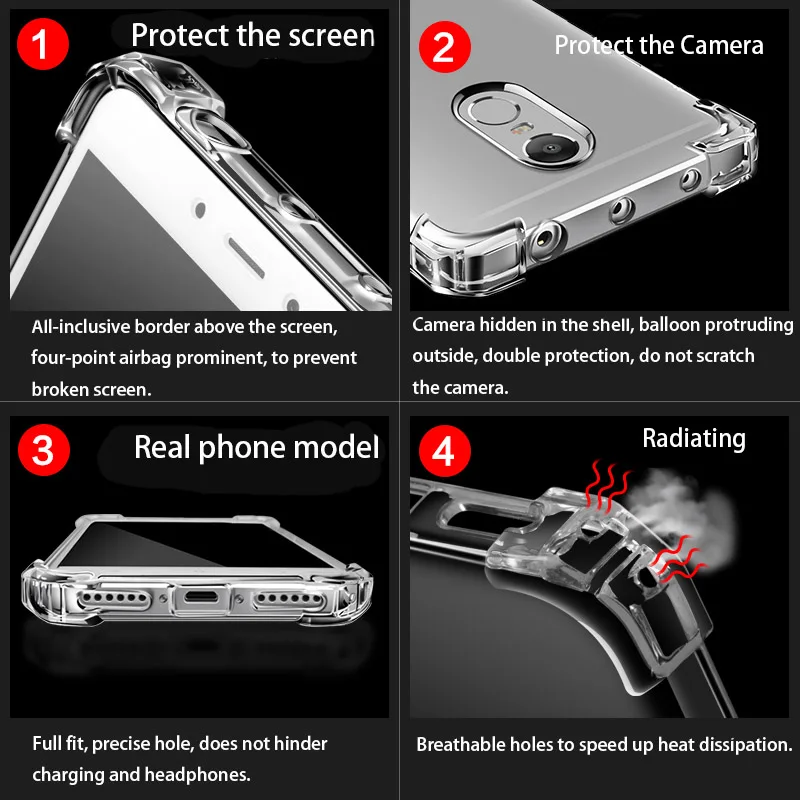 1 Protect the screen

All-inclusive border above the screen, four-point airbag prominent, to prevent broken screen.

2 Protect the Camera

Camera hidden in the shell, balloon protruding outside, double protection, do not scratch the camera.

3 Real phone model

Full fit, precise hole, does not hinder charging and headphones.

4 Radiating

Breathable holes to speed up heat dissipation.