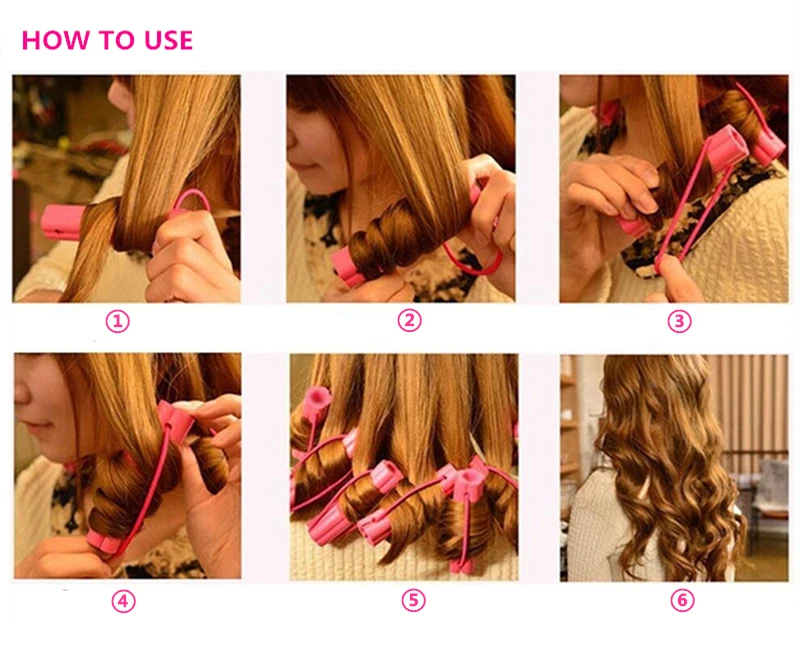 HOW TO USE

①

②

③

④

⑤

⑥