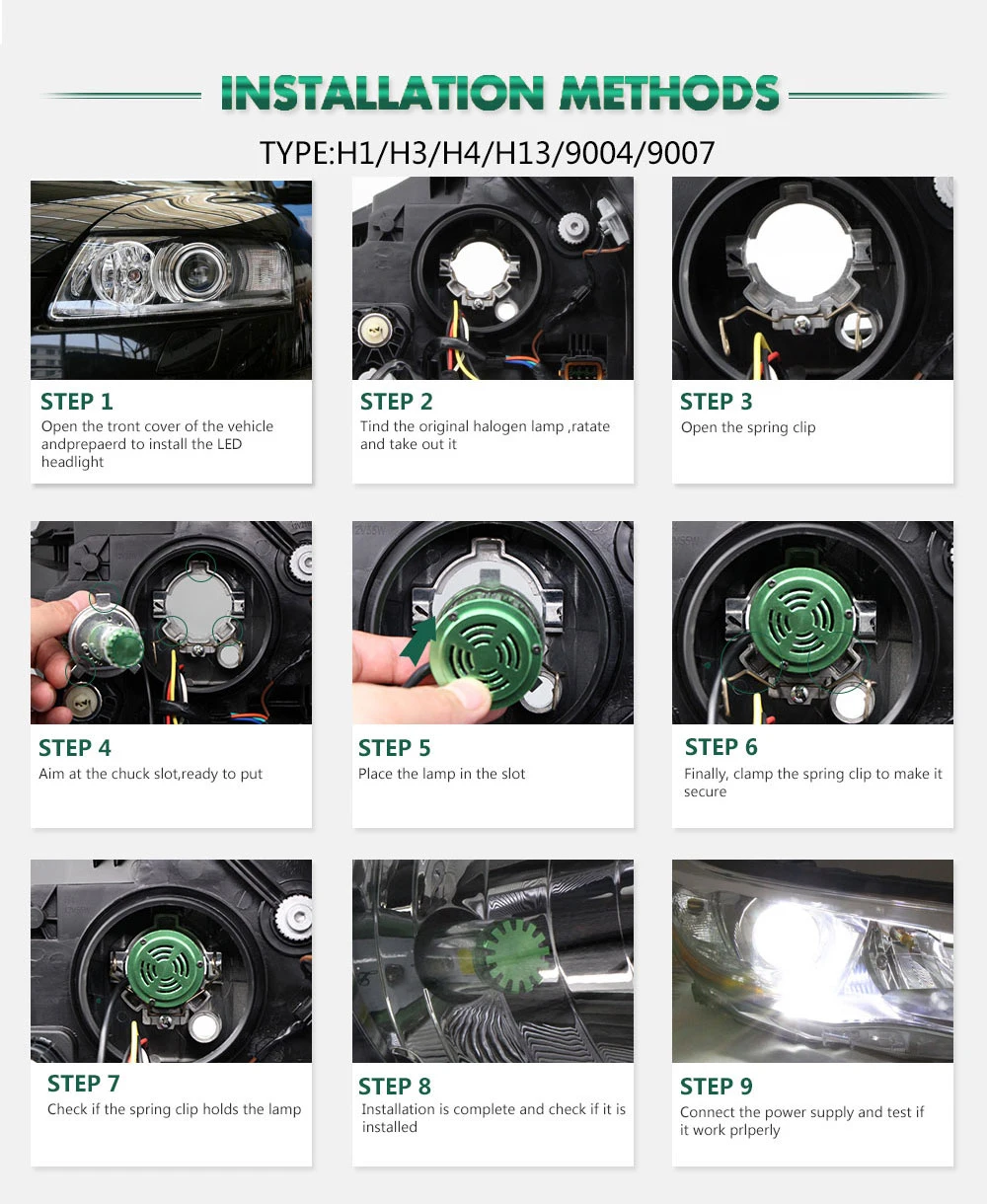 INSTALLATION METHODS

TYPE:H1/H3/H4/H13/9004/9007

STEP 1
Open the tront cover of the vehicle andprepaerd to install the LED headlight

STEP 2
Tind the original halogen lamp ,ratate and take out it

STEP 3
Open the spring clip

STEP 4
Aim at the chuck slot,ready to put

STEP 5
Place the lamp in the slot

STEP 6
Finally, clamp the spring clip to make it secure

STEP 7
Check if the spring clip holds the lamp

STEP 8
Installation is complete and check if it is installed

STEP 9
Connect the power supply and test if it work prlperly