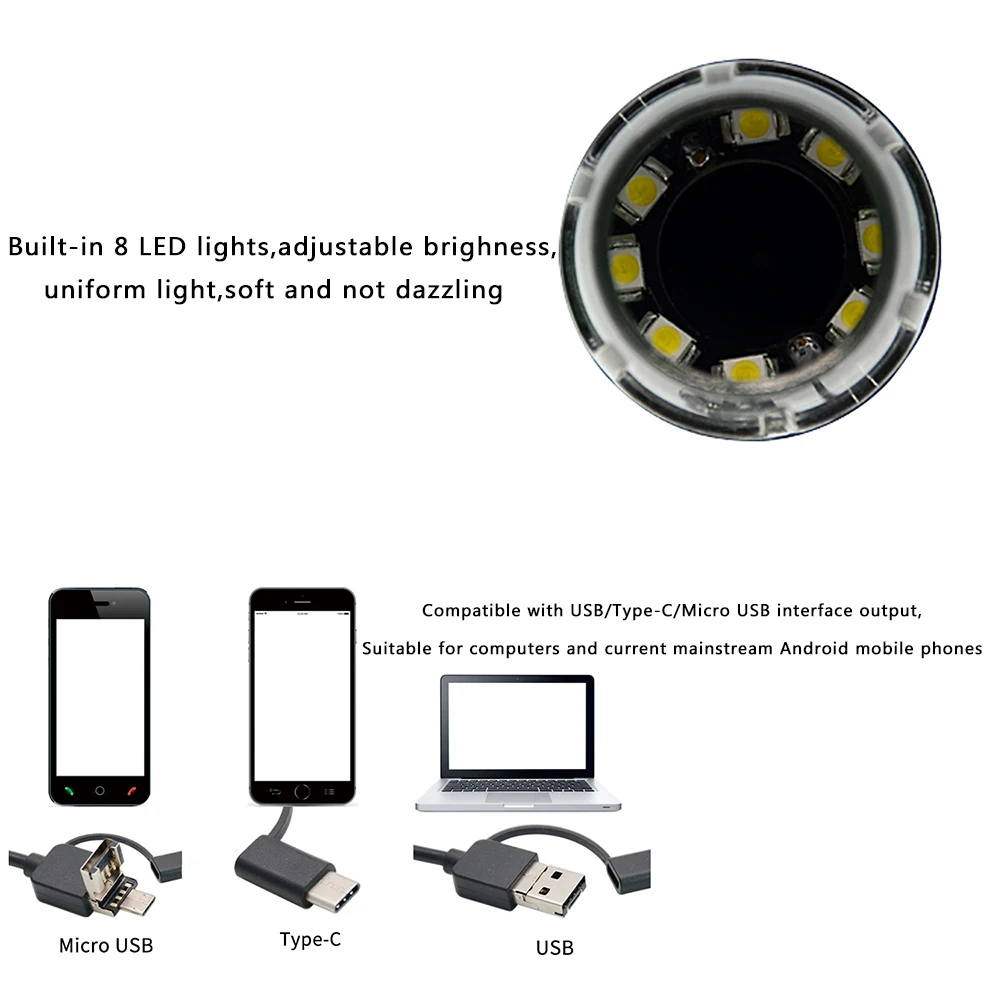 Built-in 8 LED lights,adjustable brighness, uniform light,soft and not dazzling

Compatible with USB/Type-C/Micro USB interface output,

Suitable for computers and current mainstream Android mobile phones

Micro USB

Type-C

USB