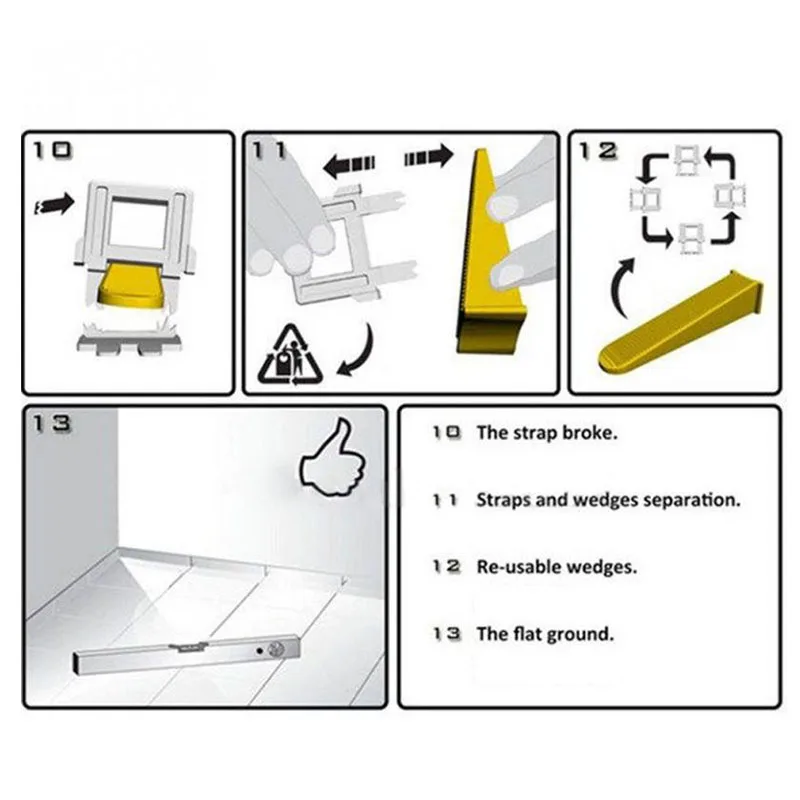 10

11

12

13

10 The strap broke.

11 Straps and wedges separation.

12 Re-usable wedges.

13 The flat ground.