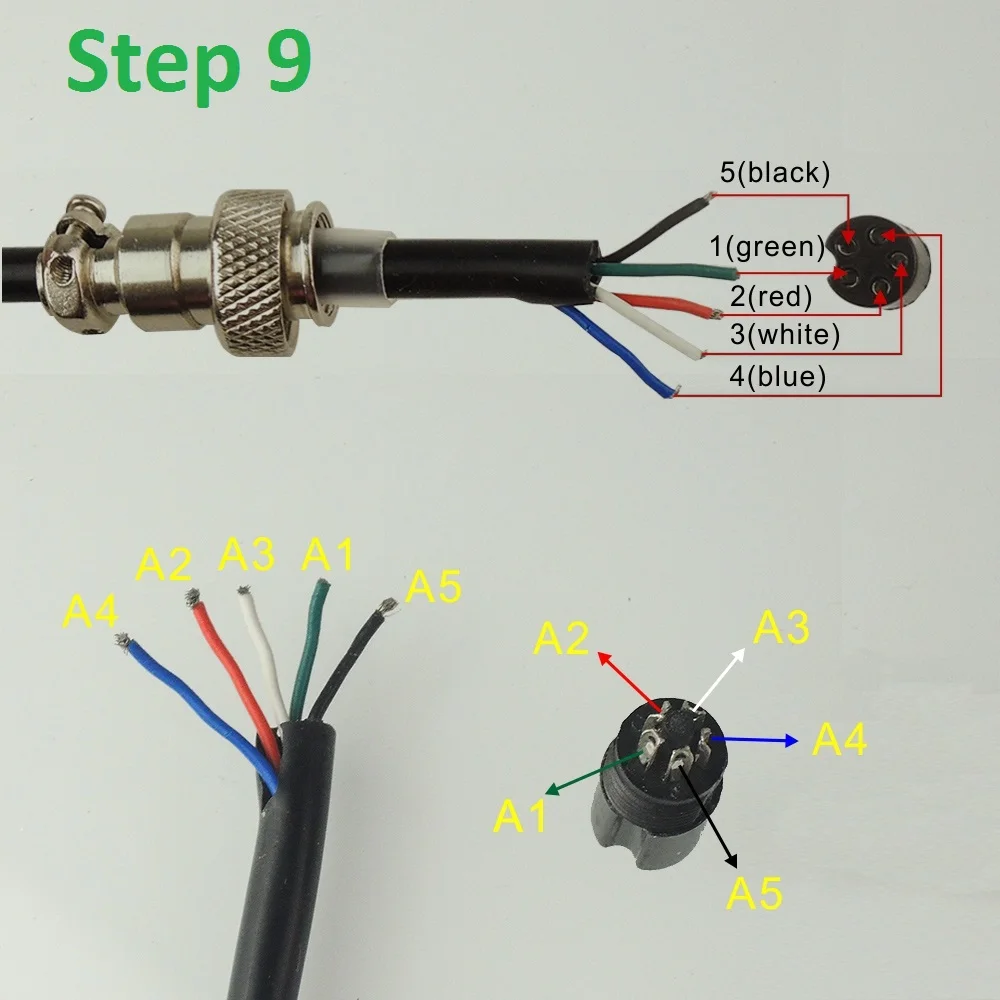 Step 9

5(black)
1(green)
2(red)
3(white)
4(blue)

A4
A2
A3
A1
A5

A2
A3
A4
A1
A5