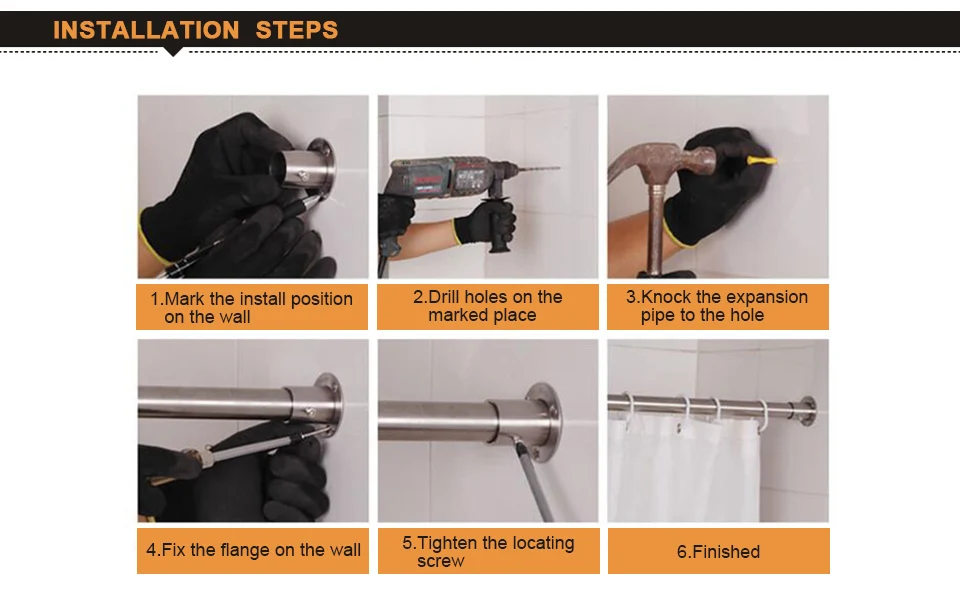 INSTALLATION STEPS

1.Mark the install position on the wall

2.Drill holes on the marked place

3.Knock the expansion pipe to the hole

4.Fix the flange on the wall

5.Tighten the locating screw

6.Finished