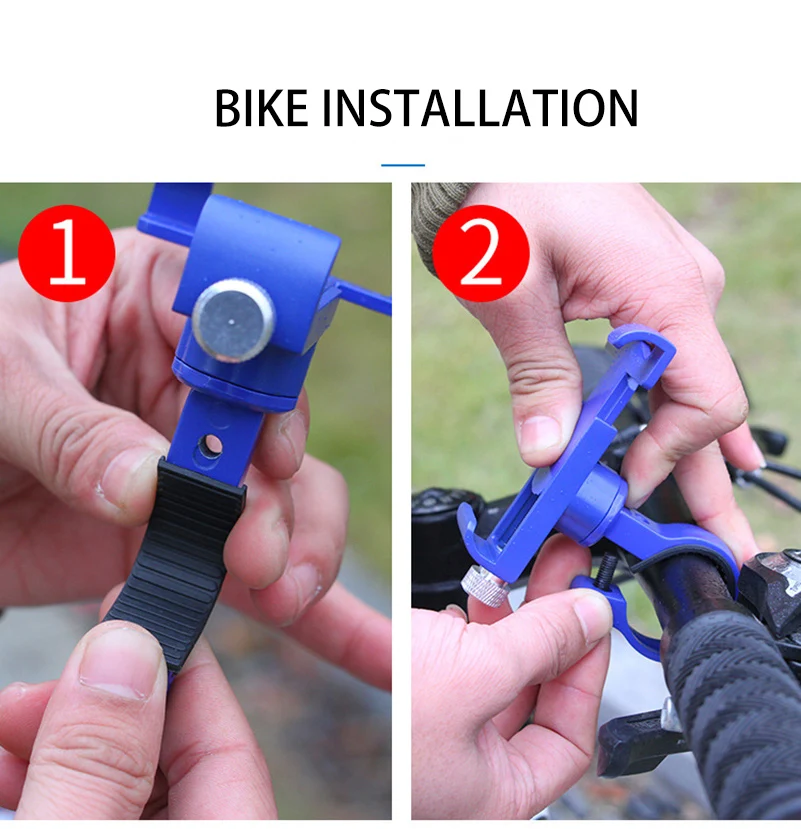 BIKE INSTALLATION

1

2