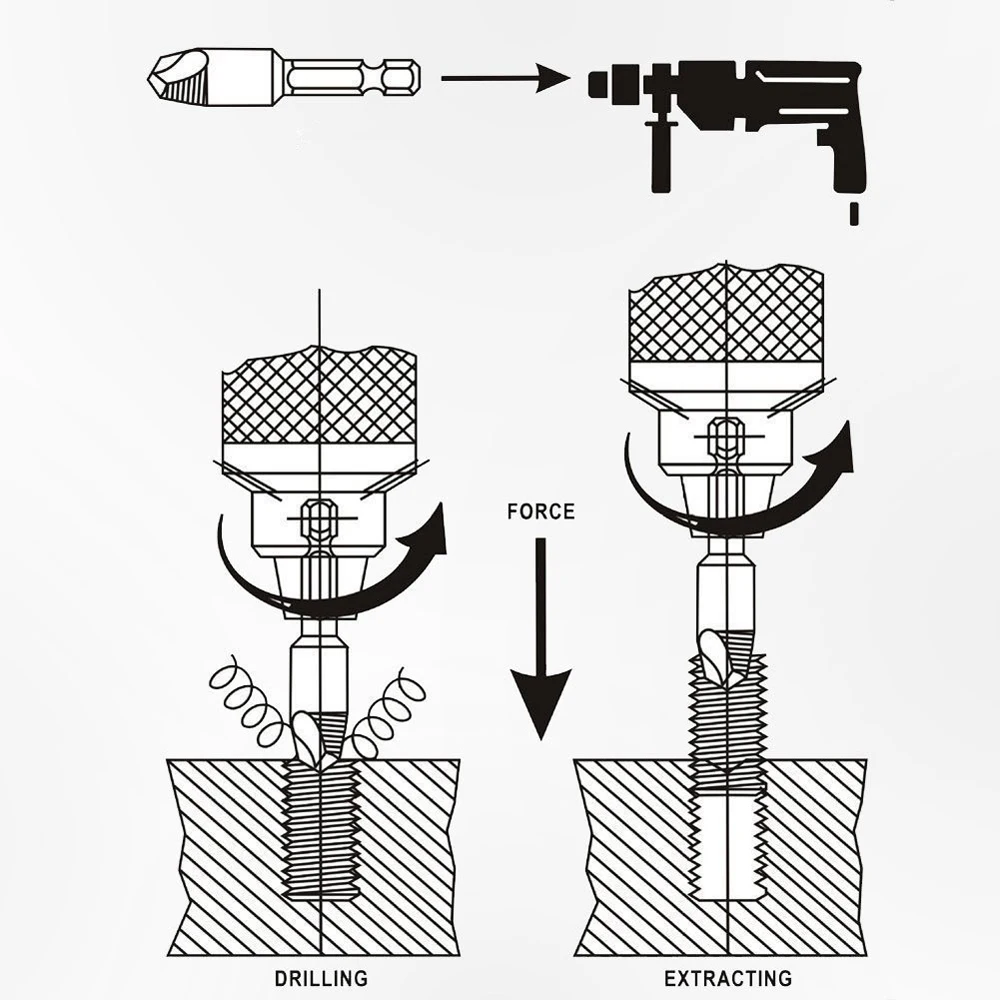 FORCE

DRILLING

EXTRACTING