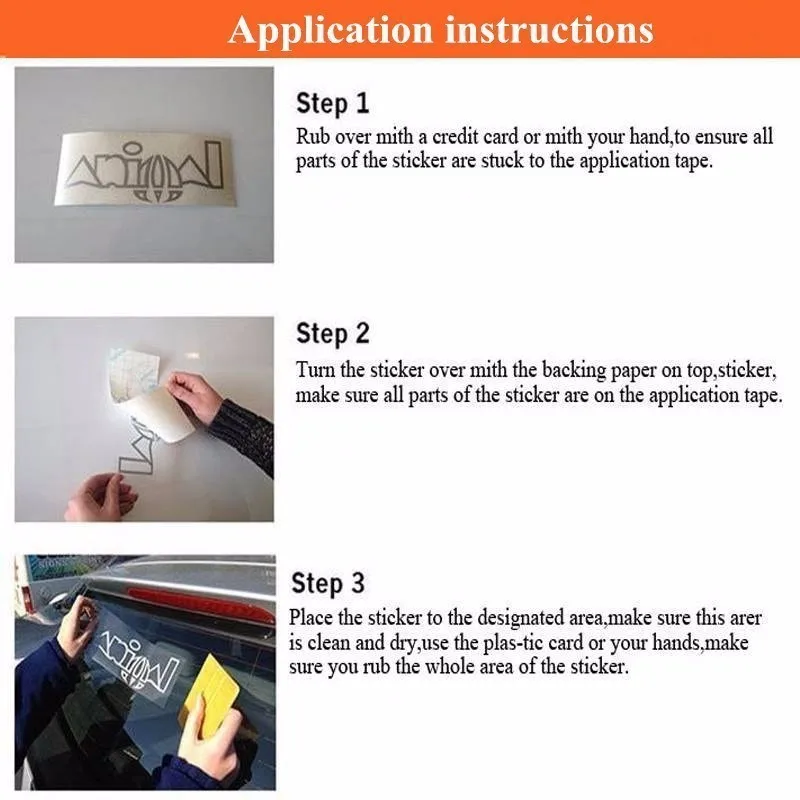 Application instructions

Step 1
Rub over mith a credit card or mith your hand,to ensure all parts of the sticker are stuck to the application tape.

Step 2
Turn the sticker over mith the backing paper on top,sticker, make sure all parts of the sticker are on the application tape.

Step 3
Place the sticker to the designated area,make sure this arer is clean and dry,use the plas-tic card or your hands,make sure you rub the whole area of the sticker.