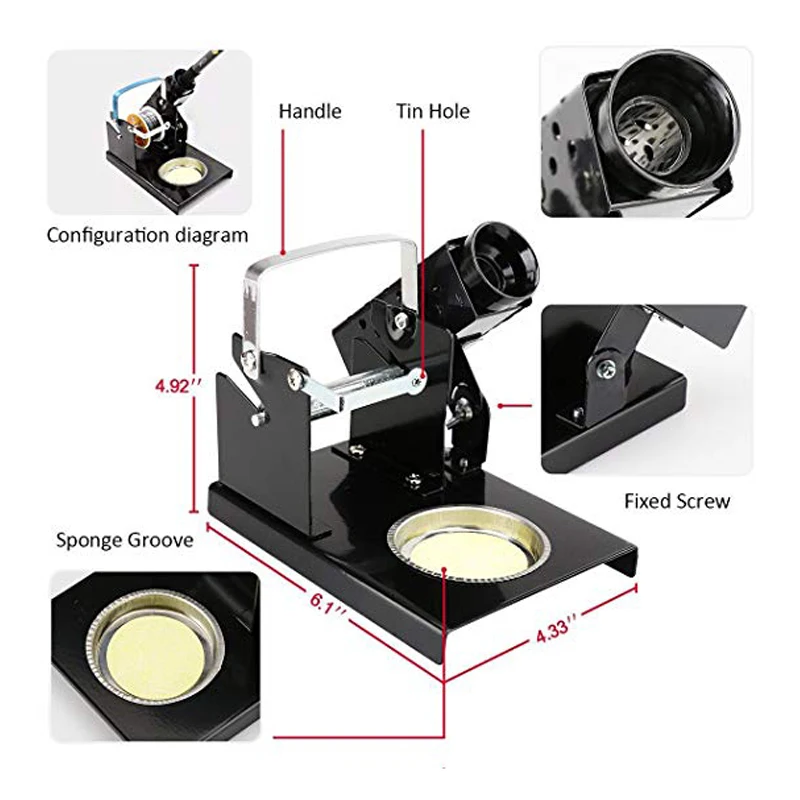 Handle

Tin Hole

Configuration diagram

4.92''

Fixed Screw

Sponge Groove

6.1''

4.33''