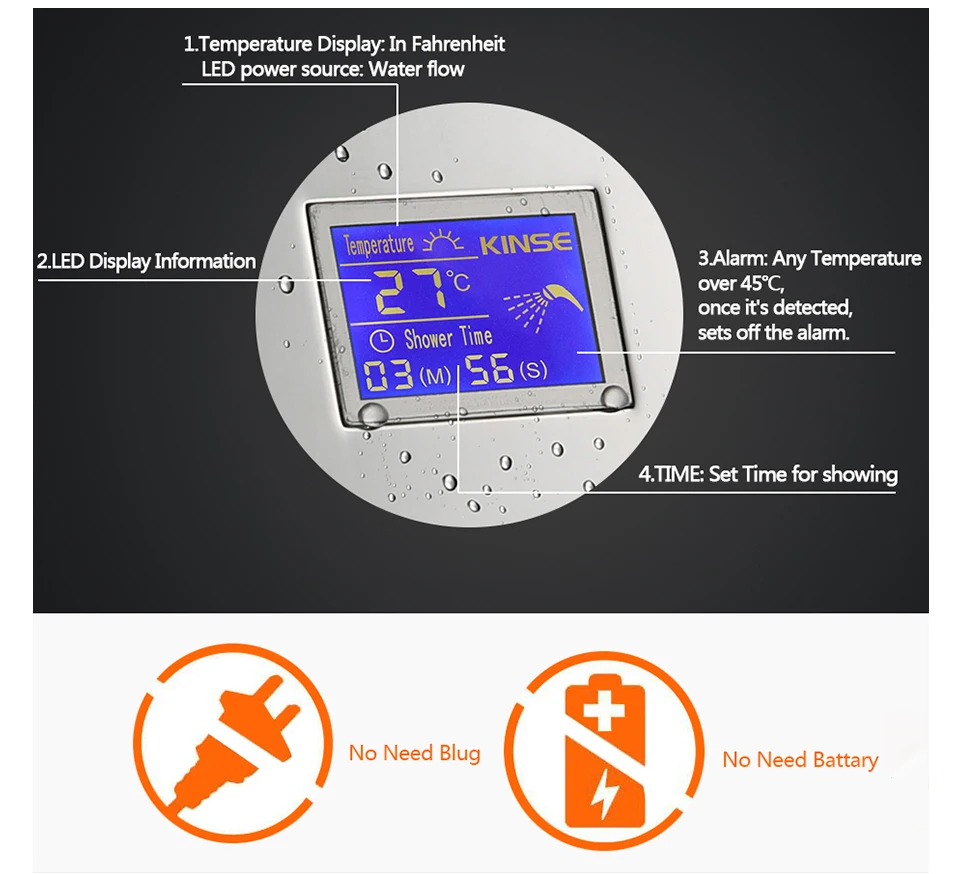 1.Temperature Display: In Fahrenheit
LED power source: Water flow

2.LED Display Information

Temperature KINSE
27°C
Shower Time
03 (M) 56 (S)

3.Alarm: Any Temperature over 45°C, once it's detected, sets off the alarm.

4.TIME: Set Time for showing

No Need Blug

No Need Battary