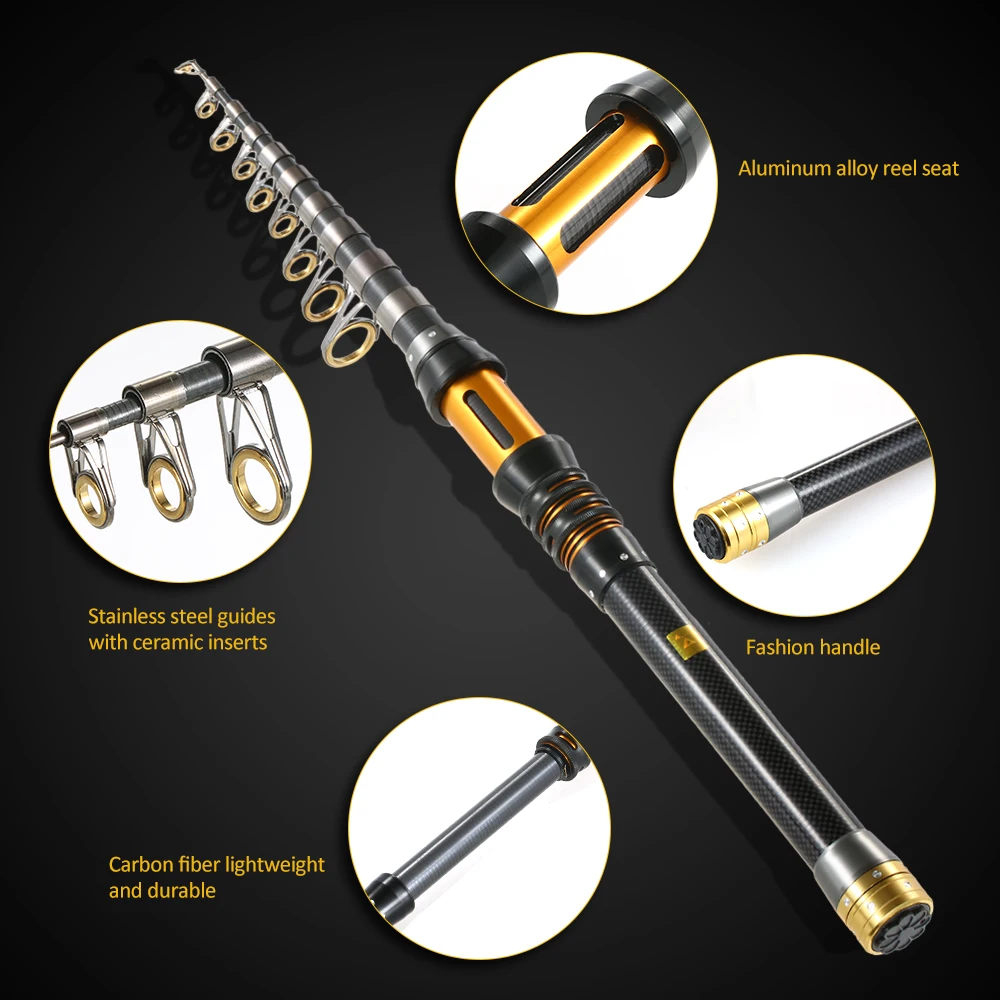 Aluminum alloy reel seat

Stainless steel guides with ceramic inserts

Fashion handle

Carbon fiber lightweight and durable