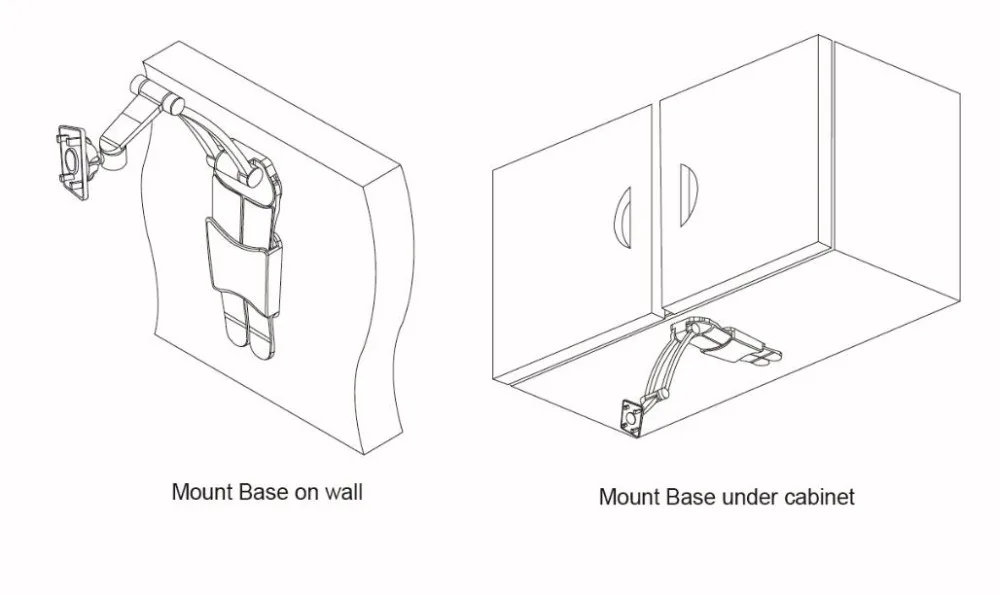 Mount Base on wall

Mount Base under cabinet