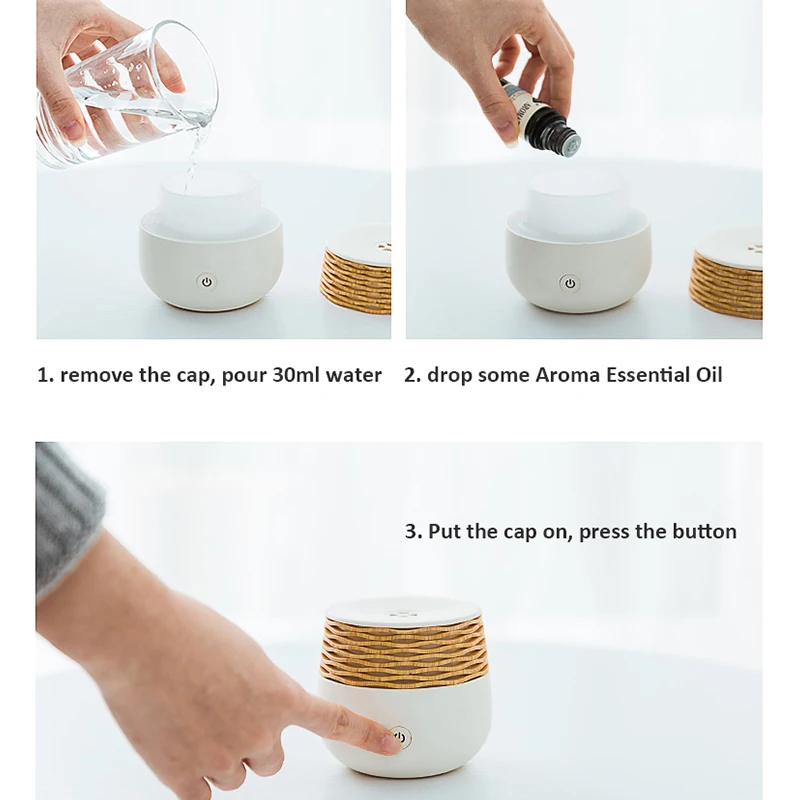 1. remove the cap, pour 30ml water

2. drop some Aroma Essential Oil

3. Put the cap on, press the button