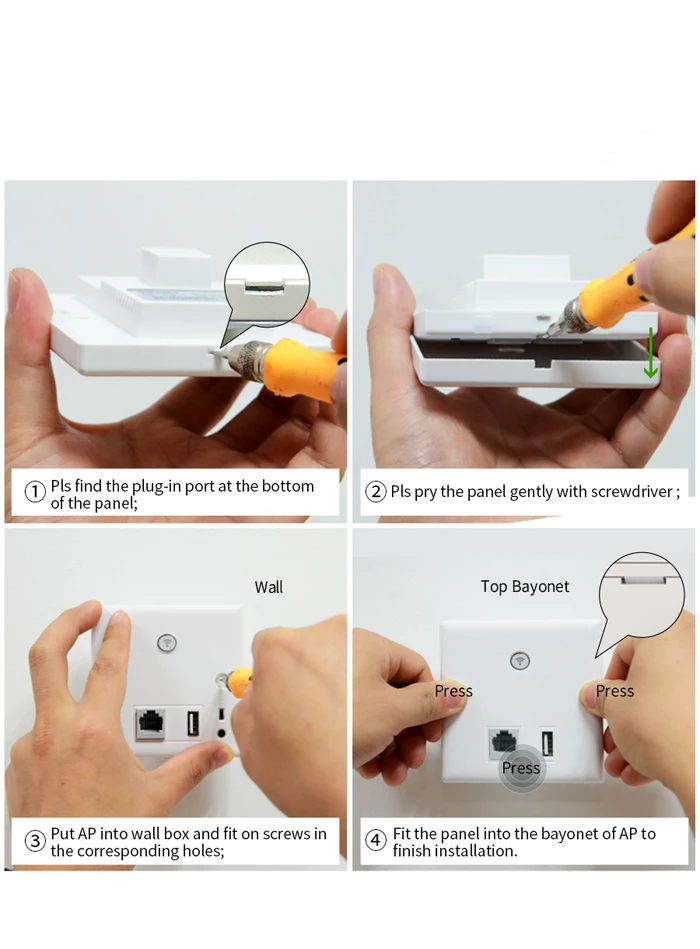 ① Pls find the plug-in port at the bottom of the panel;

② Pls pry the panel gently with screwdriver ;

Wall

③ Put AP into wall box and fit on screws in the corresponding holes;

Top Bayonet

Press

Press

Press

④ Fit the panel into the bayonet of AP to finish installation.