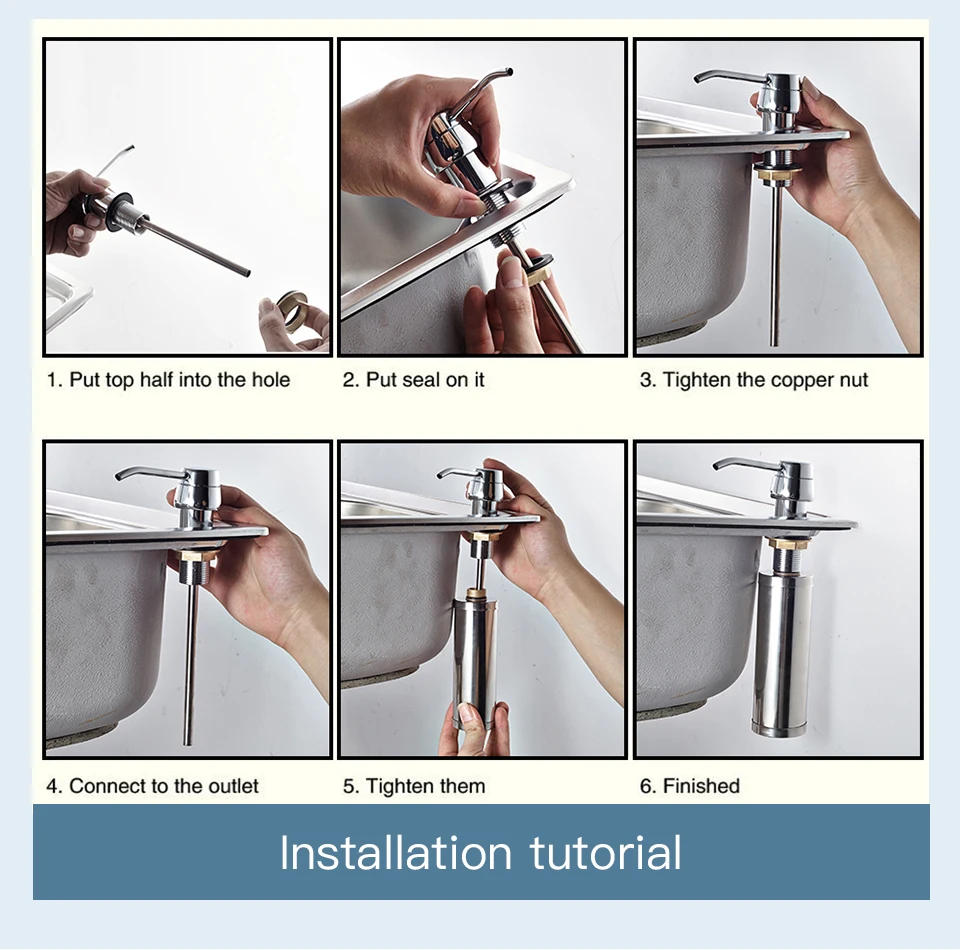 1. Put top half into the hole

2. Put seal on it

3. Tighten the copper nut

4. Connect to the outlet

5. Tighten them

6. Finished

Installation tutorial