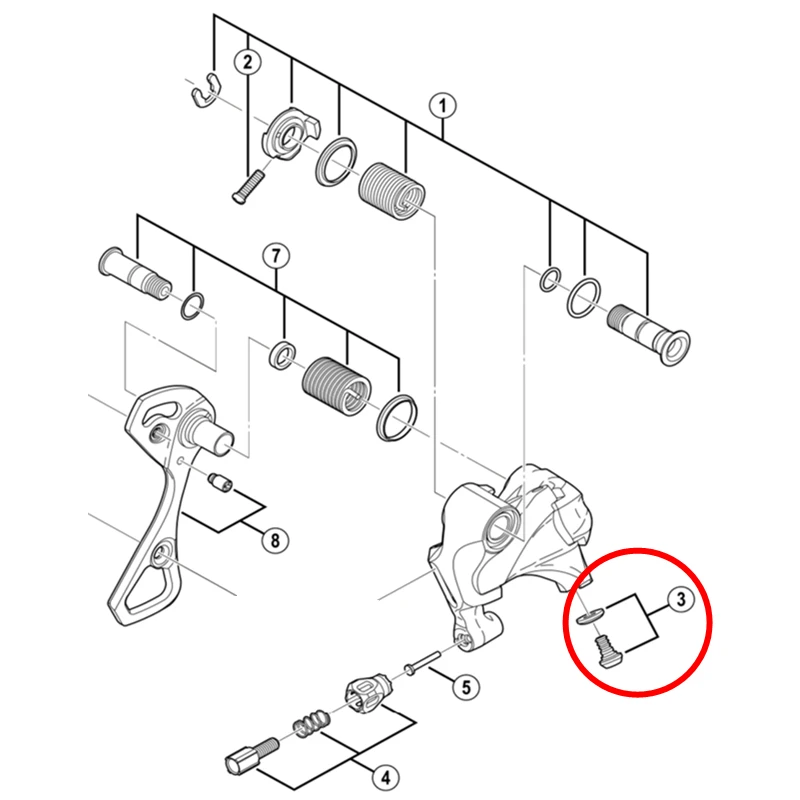 2
1
7
8
3
5
4