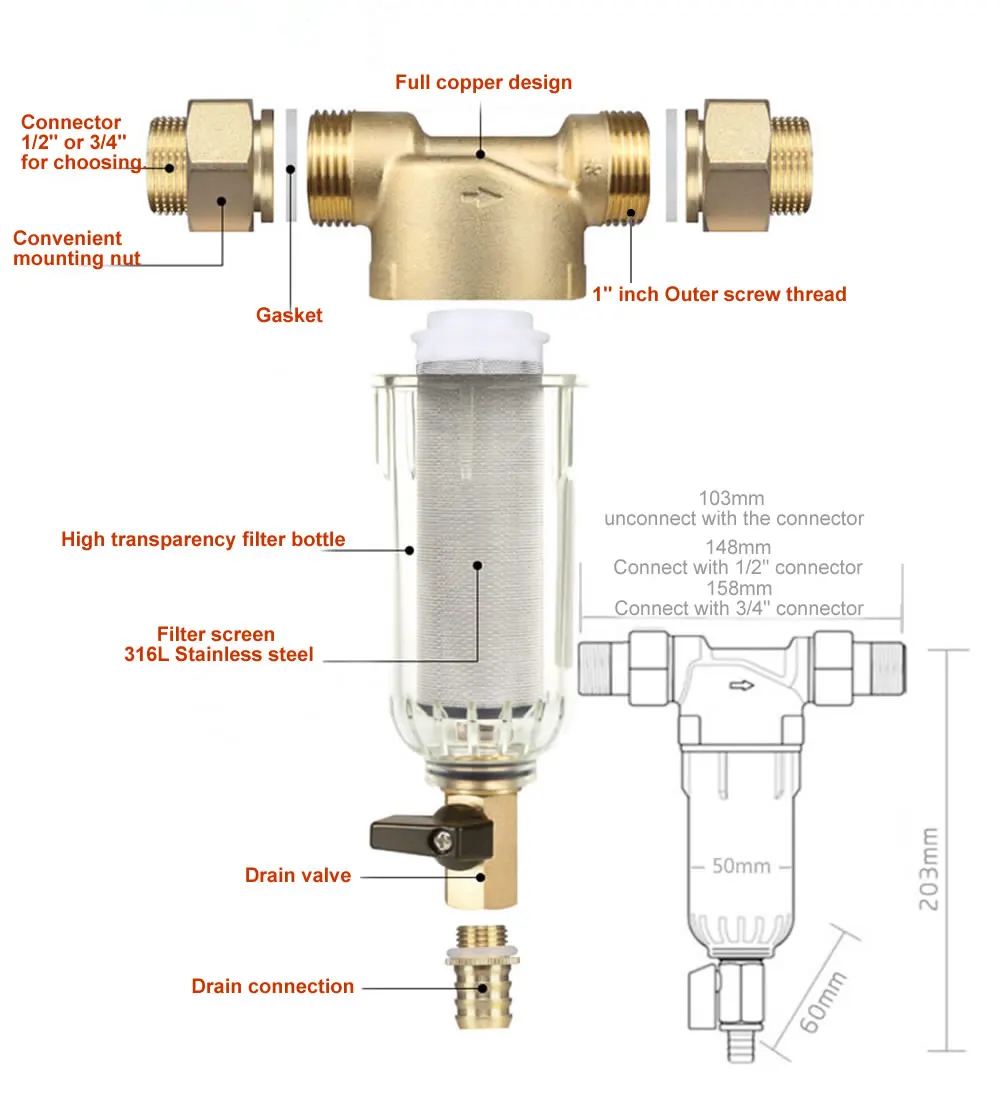 Full copper design

Connector
1/2" or 3/4"
for choosing

Convenient
mounting nut

Gasket

1" inch Outer screw thread

High transparency filter bottle

Filter screen
316L Stainless steel

Drain valve

Drain connection

103mm
unconnect with the connector
148mm
Connect with 1/2" connector
158mm
Connect with 3/4" connector

50mm

203mm

60mm