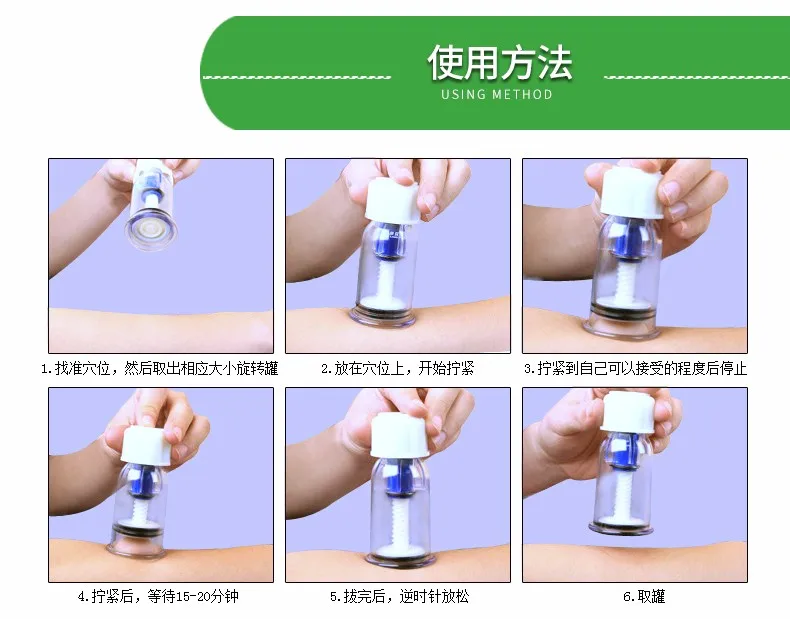 使用方法
USING METHOD

1.找准穴位，然后取出相应大小旋转罐

2.放在穴位上，开始拧紧

3.拧紧到自己可以接受的程度后停止

4.拧紧后，等待15-20分钟

5.拔完后，逆时针放松

6.取罐