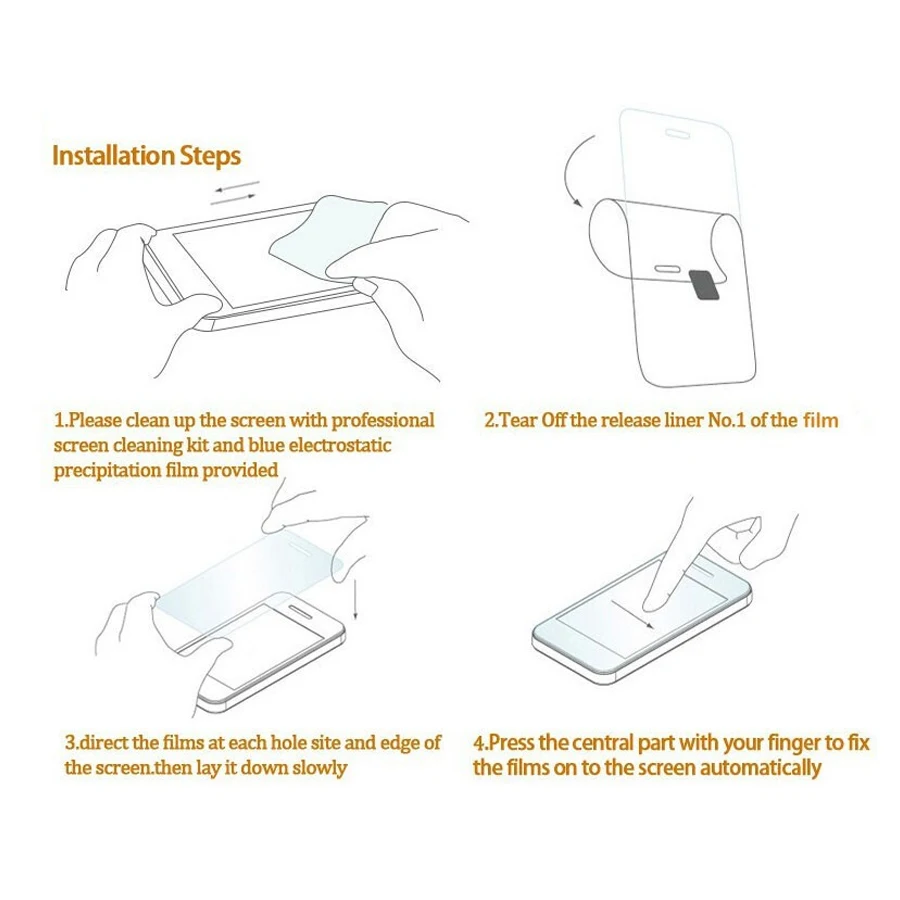 Installation Steps

1.Please clean up the screen with professional screen cleaning kit and blue electrostatic precipitation film provided

2.Tear Off the release liner No.1 of the film

3.direct the films at each hole site and edge of the screen.then lay it down slowly

4.Press the central part with your finger to fix the films on to the screen automatically