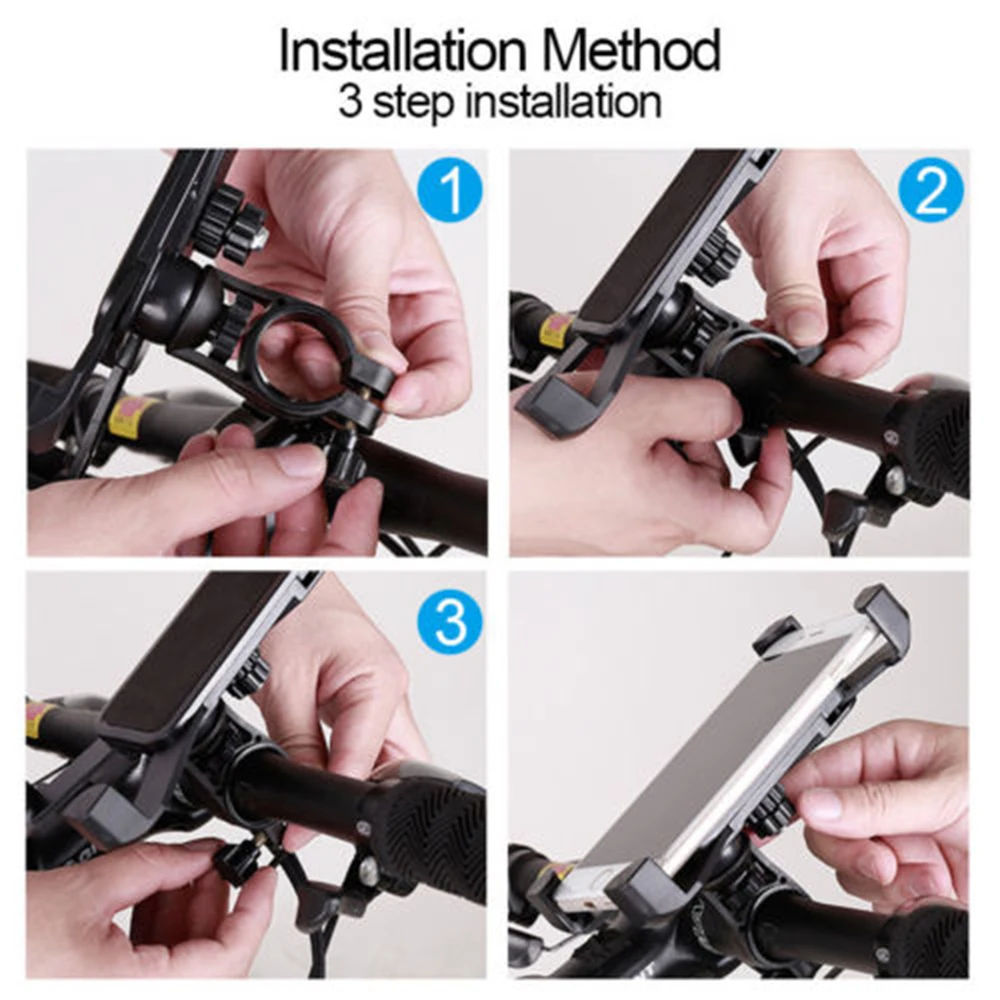 Installation Method
3 step installation

1

2

3