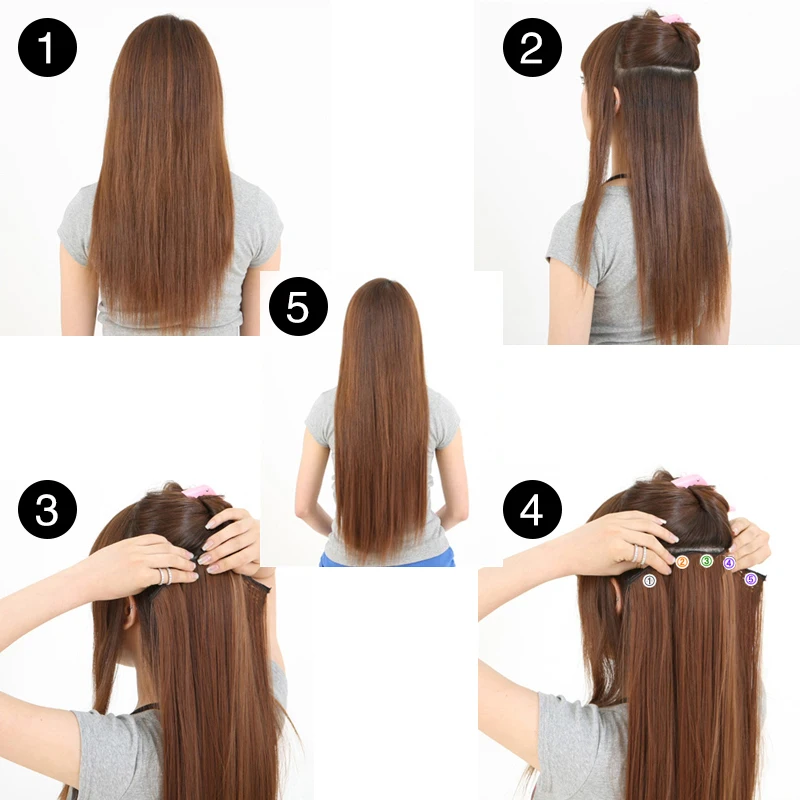 1
2
5
3
4
①
②
③
④
⑤