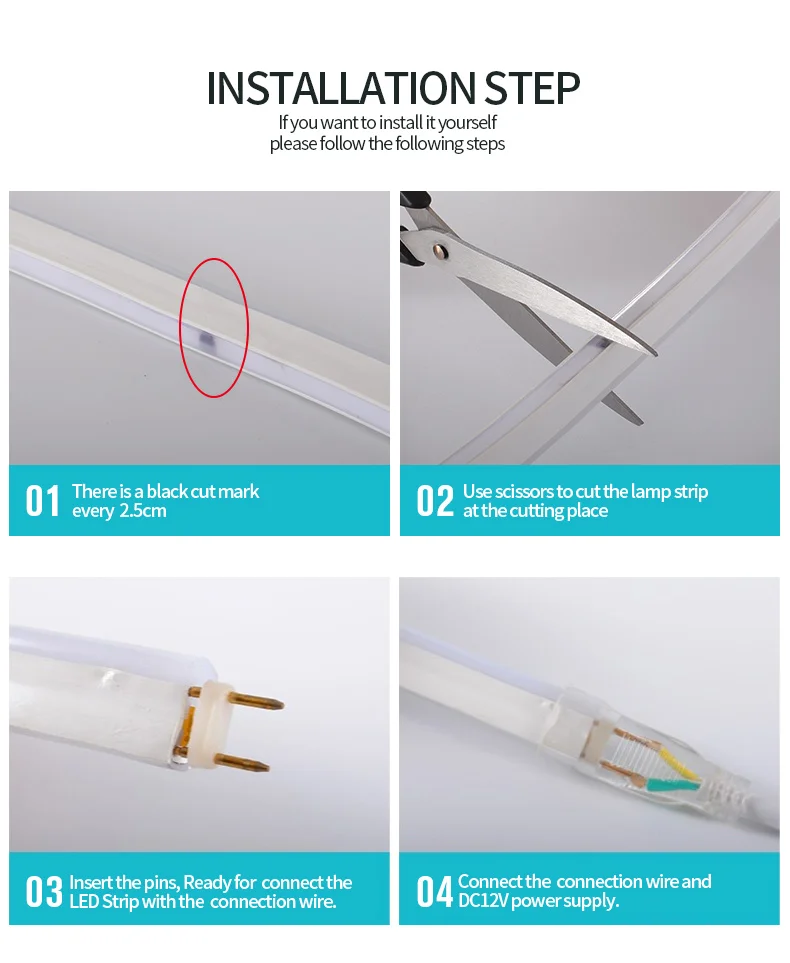 INSTALLATION STEP

If you want to install it yourself please follow the following steps

01 There is a black cut mark every 2.5cm

02 Use scissors to cut the lamp strip at the cutting place

03 Insert the pins, Ready for connect the LED Strip with the connection wire.

04 Connect the connection wire and DC12V power supply.