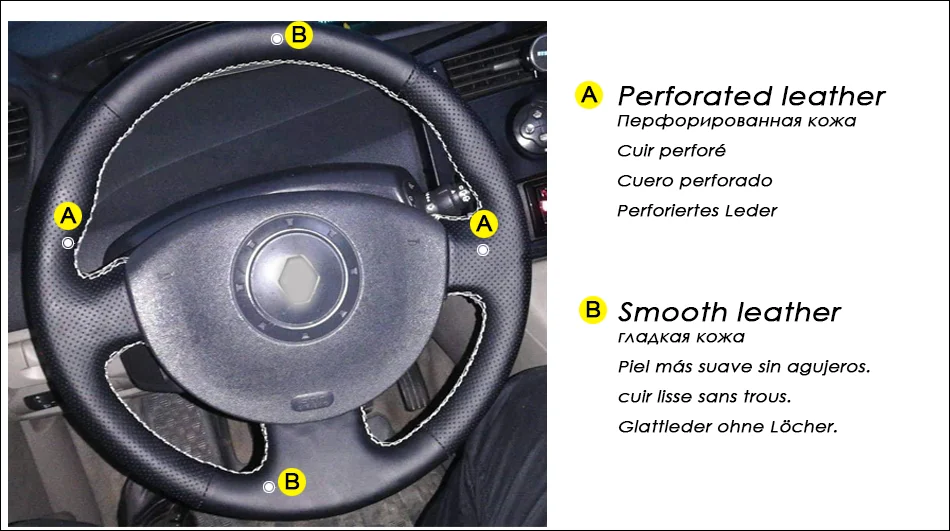 B
A
A
B

A Perforated leather
Перфорированная кожа
Cuir perforé
Cuero perforado
Perforiertes Leder

B Smooth leather
гладкая кожа
Piel más suave sin agujeros.
cuir lisse sans trous.
Glattleder ohne Löcher.